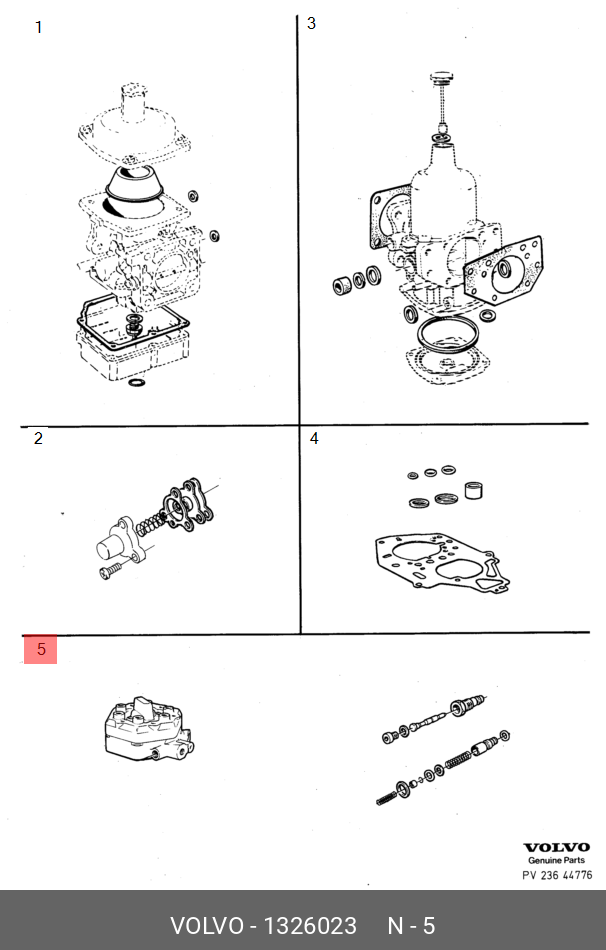 1

3

2

4

5

VOLVO
Genuine Parts
PV 236 44776

VOLVO - 1326023 N - 5