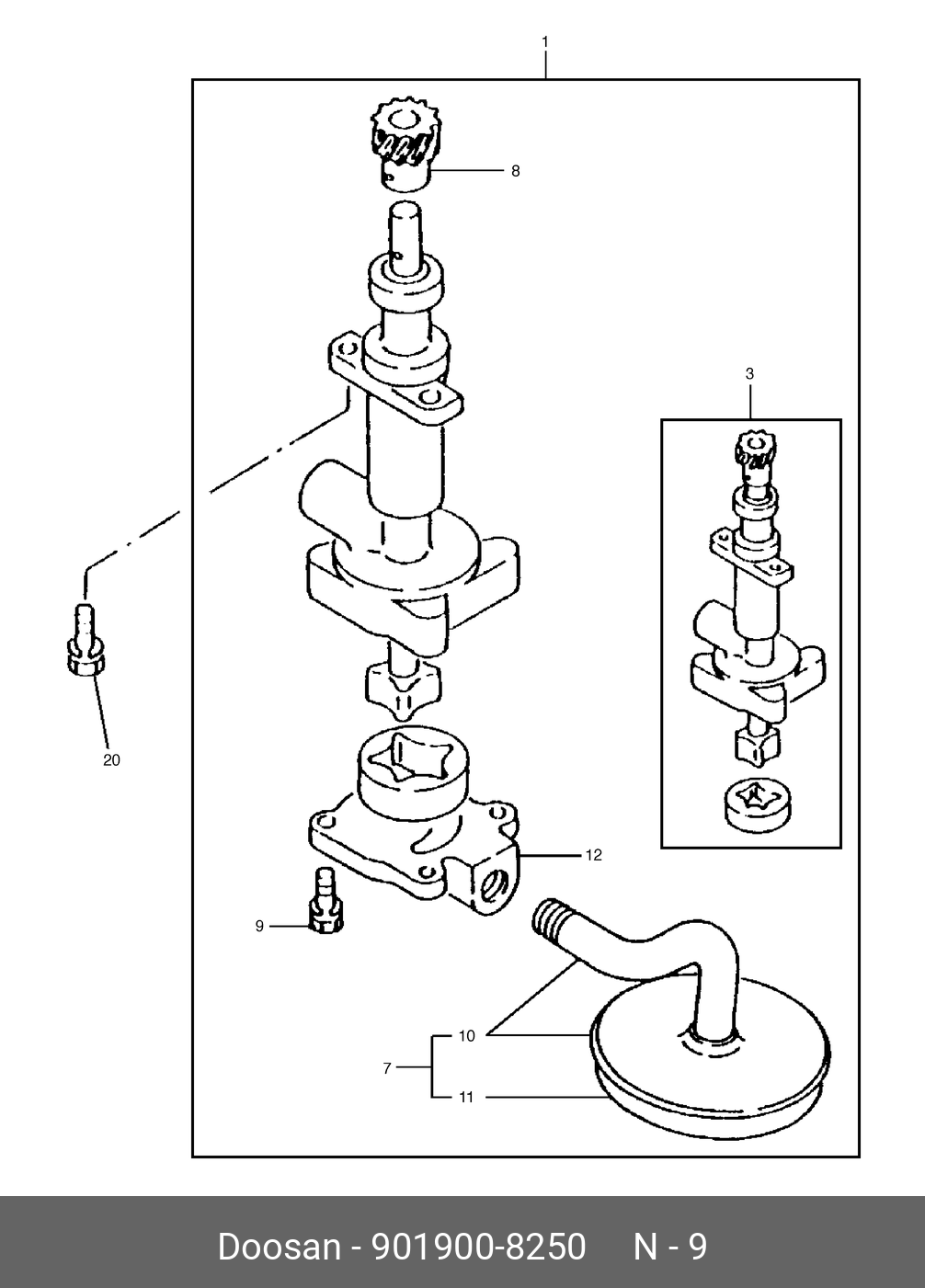 1

8

3

20

12

9

10

7

11

Doosan - 901900-8250 N - 9