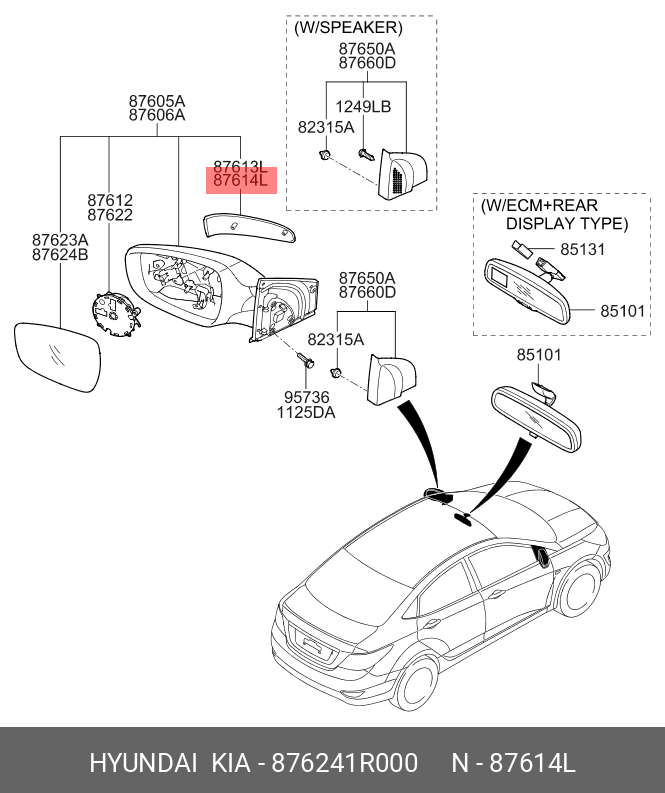 (W/SPEAKER)
87650A
87660D
1249LB
82315A

87605A
87606A
87613L
87614L

87612
87622

87623A
87624B

(W/ECM+REAR DISPLAY TYPE)
85131
85101

87650A
87660D
82315A

95736
1125DA

85101

HYUNDAI KIA - 876241R000 N - 87614L