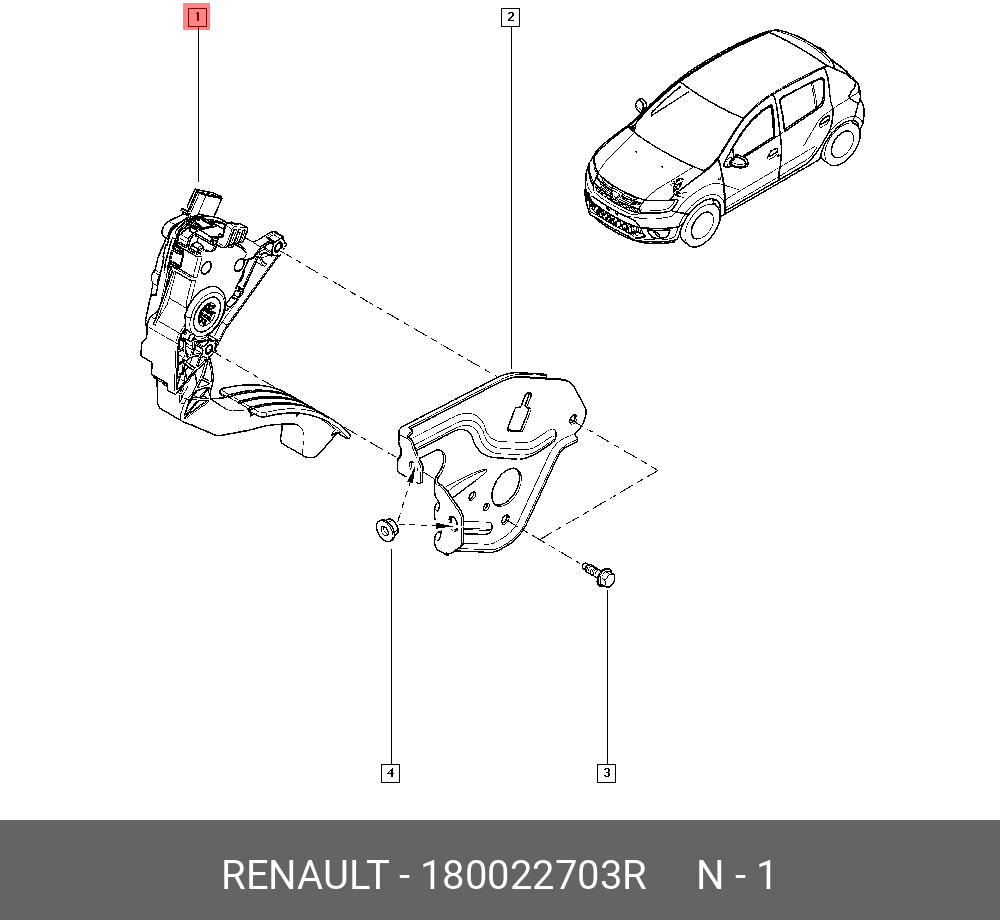 1
2
4
3
RENAULT - 180022703R N - 1