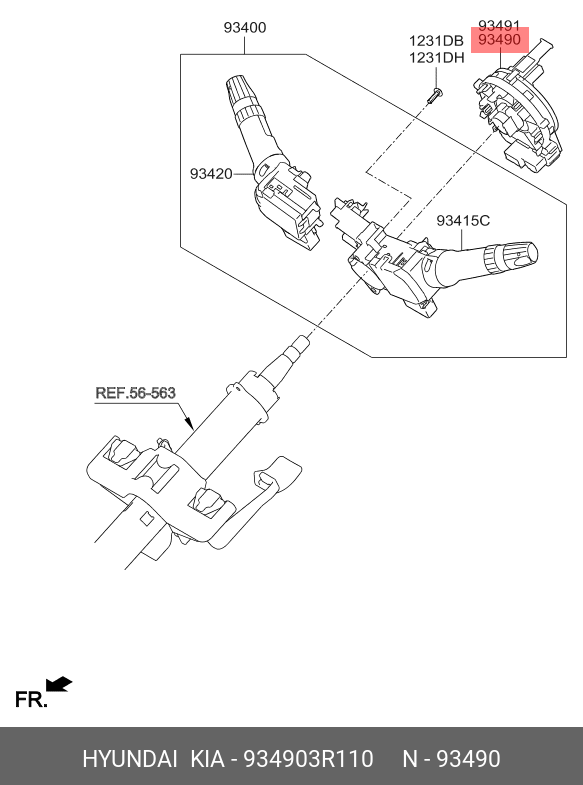 93400

1231DB
1231DH

93491
93490

93420

93415C

REF.56-563

FR.

HYUNDAI KIA - 934903R110 N - 93490