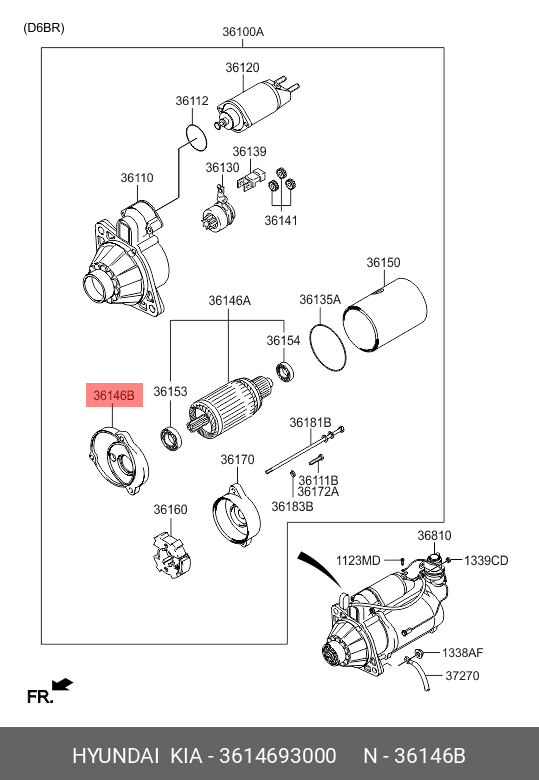 (D6BR)

36100A

36120

36112

36139

36130

36110

36141

36150

36146A

36135A

36154

36146B

36153

36181B

36170

36111B

36172A

36183B

36160

36810

1123MD

1339CD

1338AF

37270

FR.

HYUNDAI KIA - 3614693000 N - 36146B