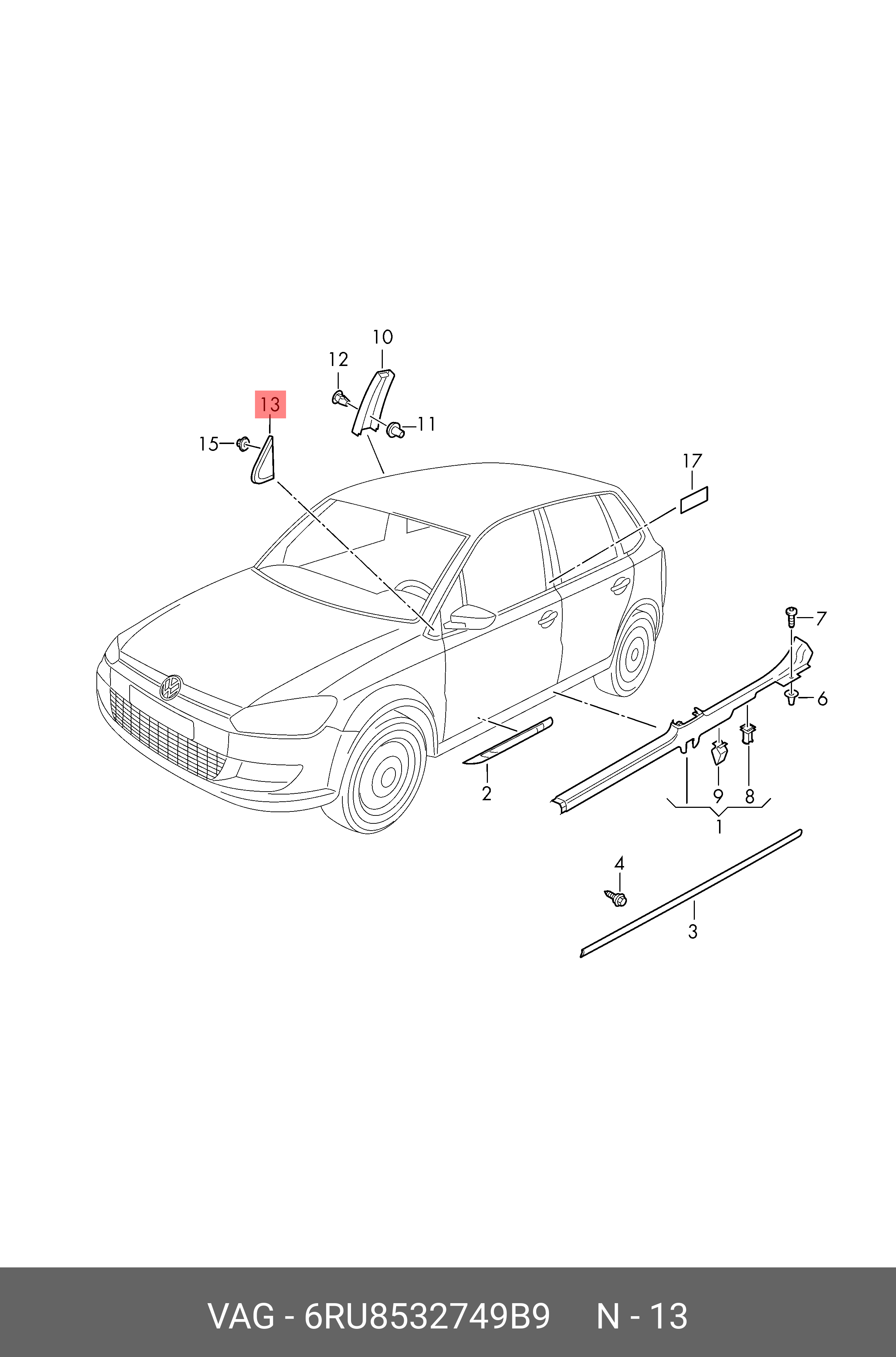 10
12
13
11
15
17
7
6
2
9
8
1
4
3

VAG - 6RU8532749B9     N - 13