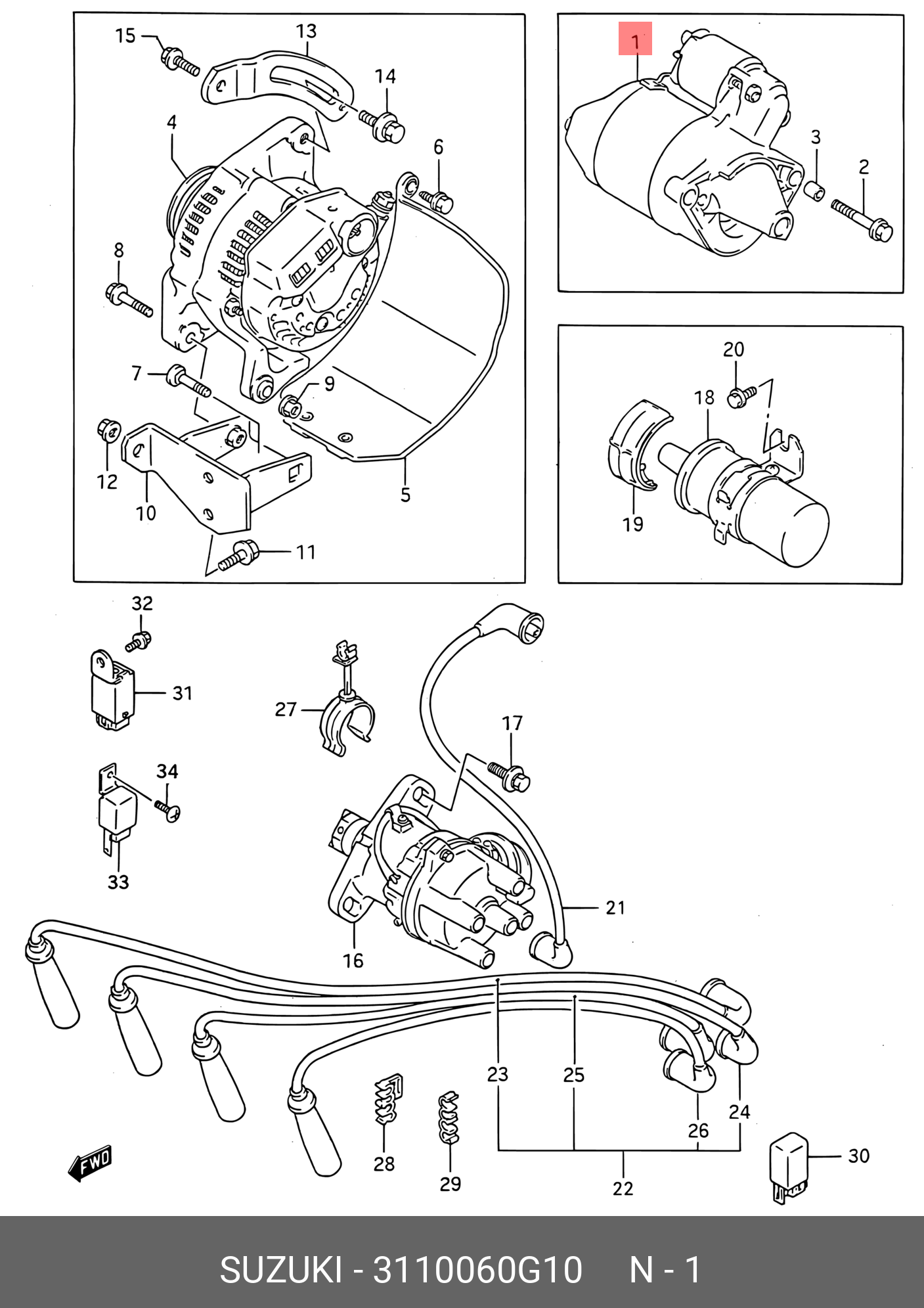 15
13
14
4
6
8
7
9
12
10
5
11
1
3
2
20
18
19
32
31
27
17
34
33
21
16
23
25
24
26
28
29
22
30
FWD

SUZUKI - 3110060G10 N - 1