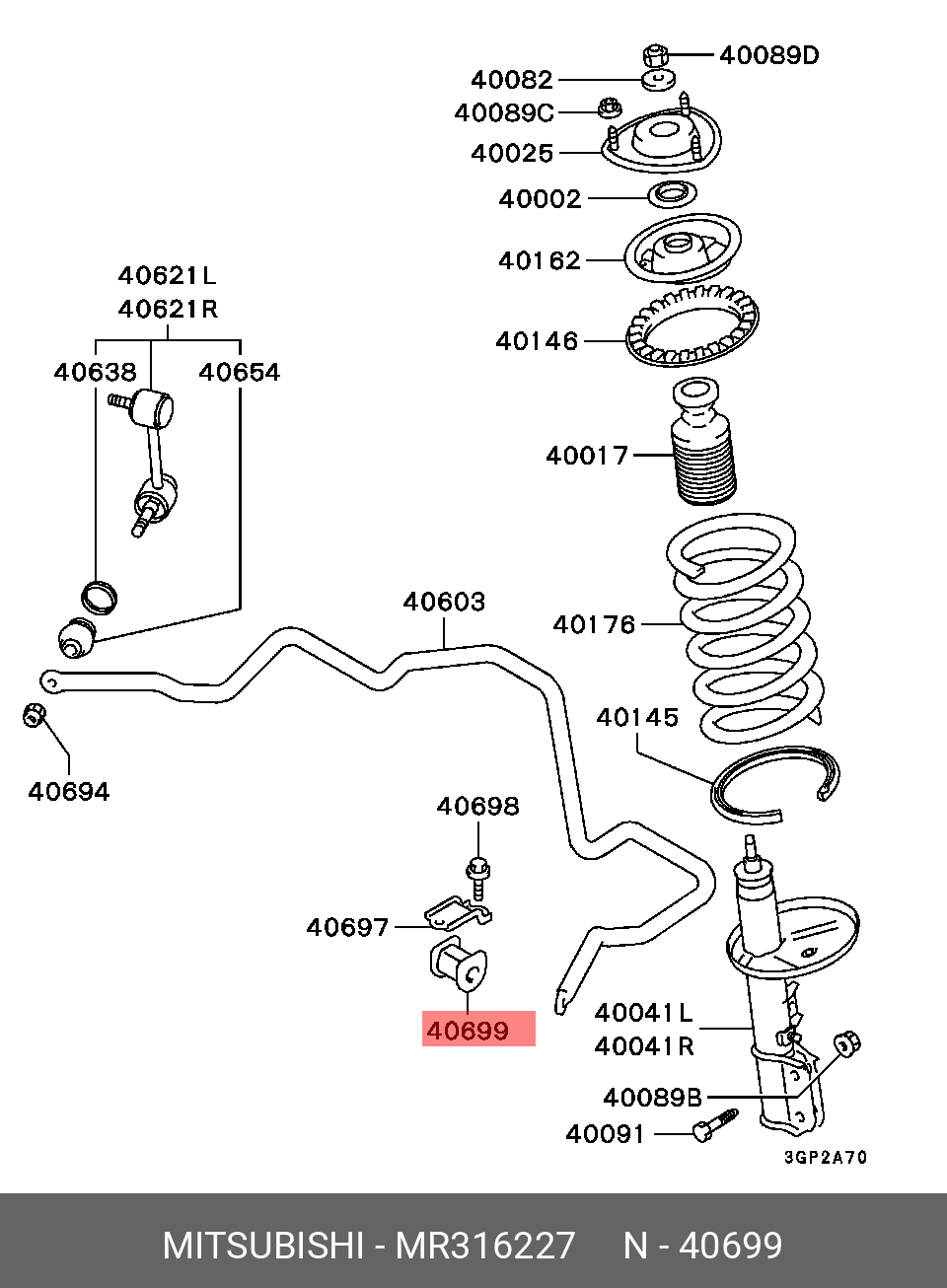 40089D
40082
40089C
40025
40002
40162
40146
40017
40176
40145
40621L
40621R
40638
40654
40603
40694
40698
40697
40699
40041L
40041R
40089B
40091
3GP2A70

MITSUBISHI - MR316227 N - 40699