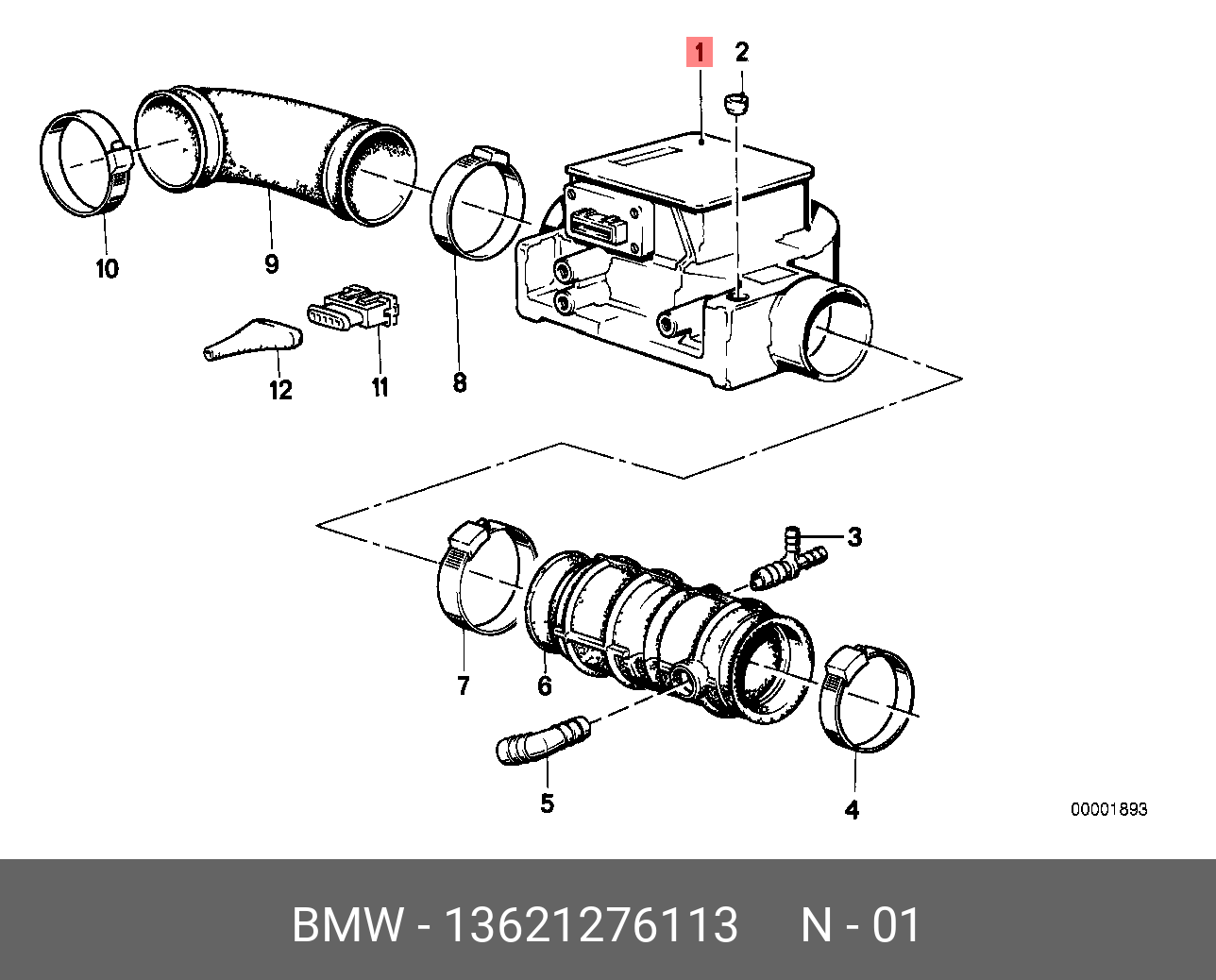 1
2
10
9
12
11
8
3
7
6
5
4
00001893

BMW - 13621276113 N - 01