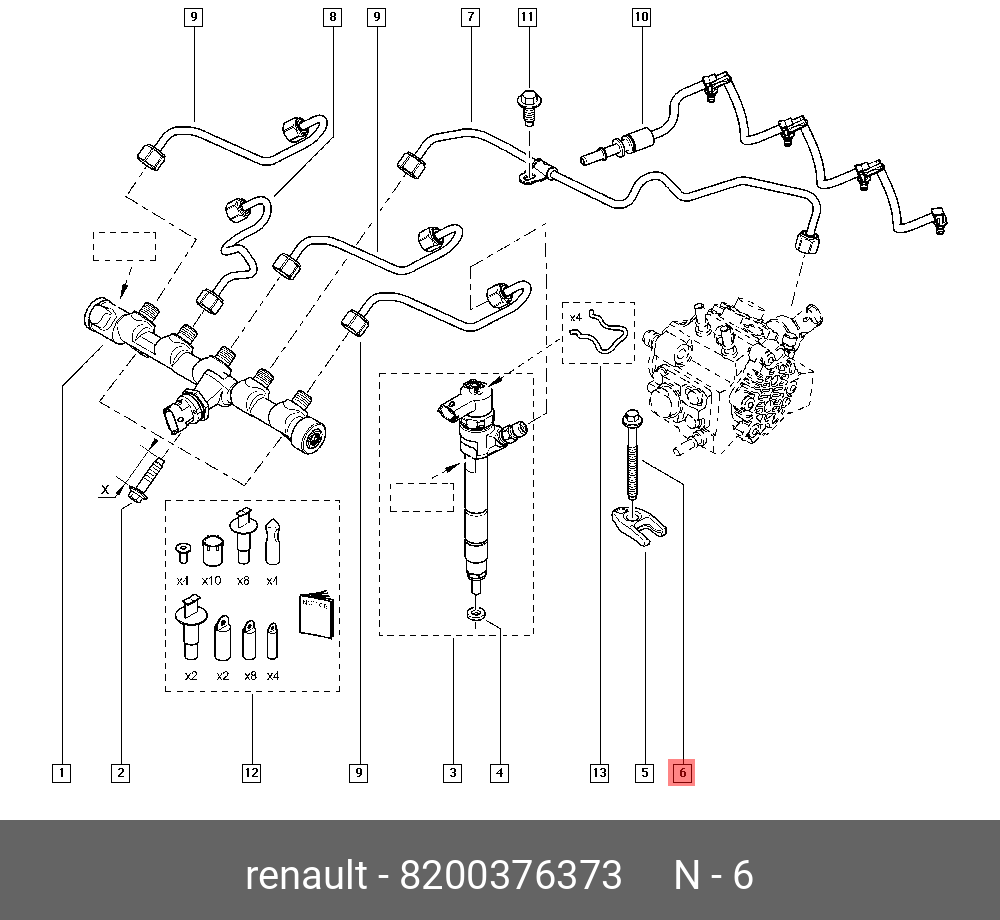 9
8
9
7
11
10
x4
X
x4
x10
x8
x4
x2
x2
x8
x4
1
2
12
9
3
4
13
5
6

renault - 8200376373 N - 6