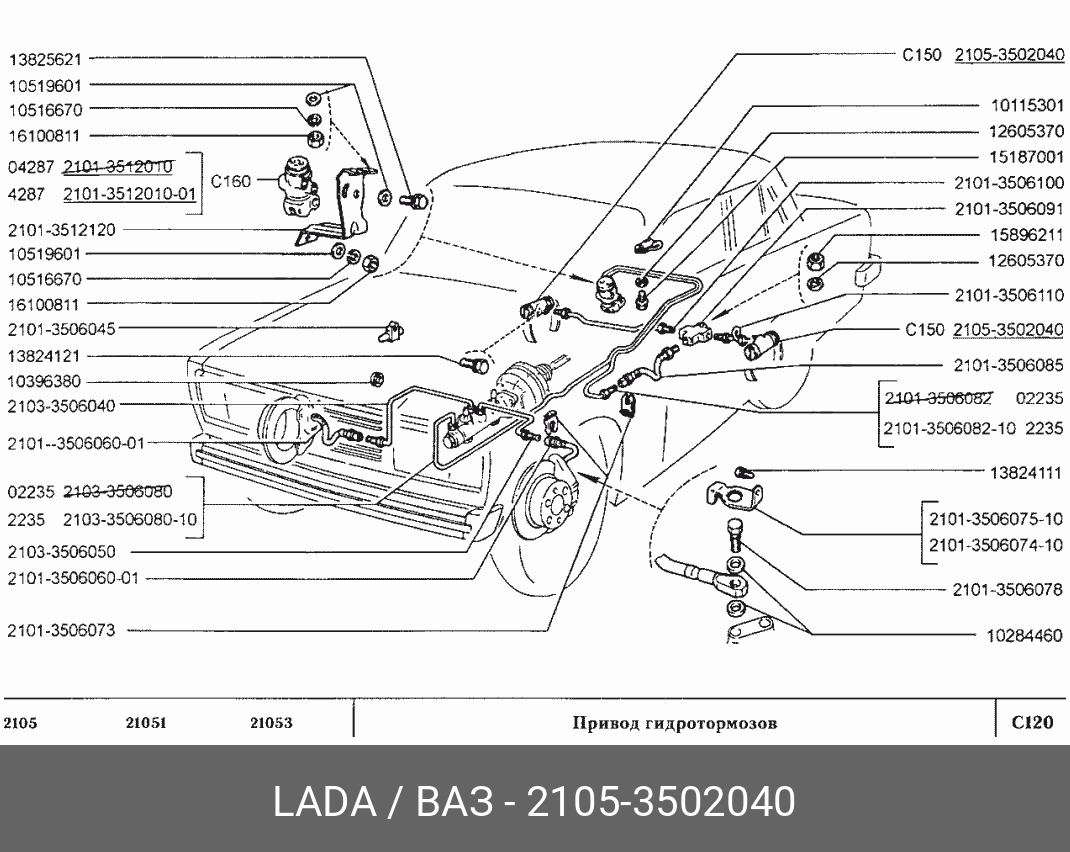 13825621
10519601
10516670
16100811
04287 2101-3512010
4287 2101-3512010-01
C160
2101-3512120
10519601
10516670
16100811
2101-3506045
13824121
10396380
2103-3506040
2101--3506060-01
02235 2103-3506080
2235 2103-3506080-10
2103-3506050
2101-3506060-01
2101-3506073

C150 2105-3502040
10115301
12605370
15187001
2101-3506100
2101-3506091
15896211
12605370
2101-3506110
C150 2105-3502040
2101-3506085
2101-3506082 02235
2101-3506082-10 2235
13824111
2101-3506075-10
2101-3506074-10
2101-3506078
10284460

2105 21051 21053 Привод гидротормозов C120

LADA / ВАЗ - 2105-3502040