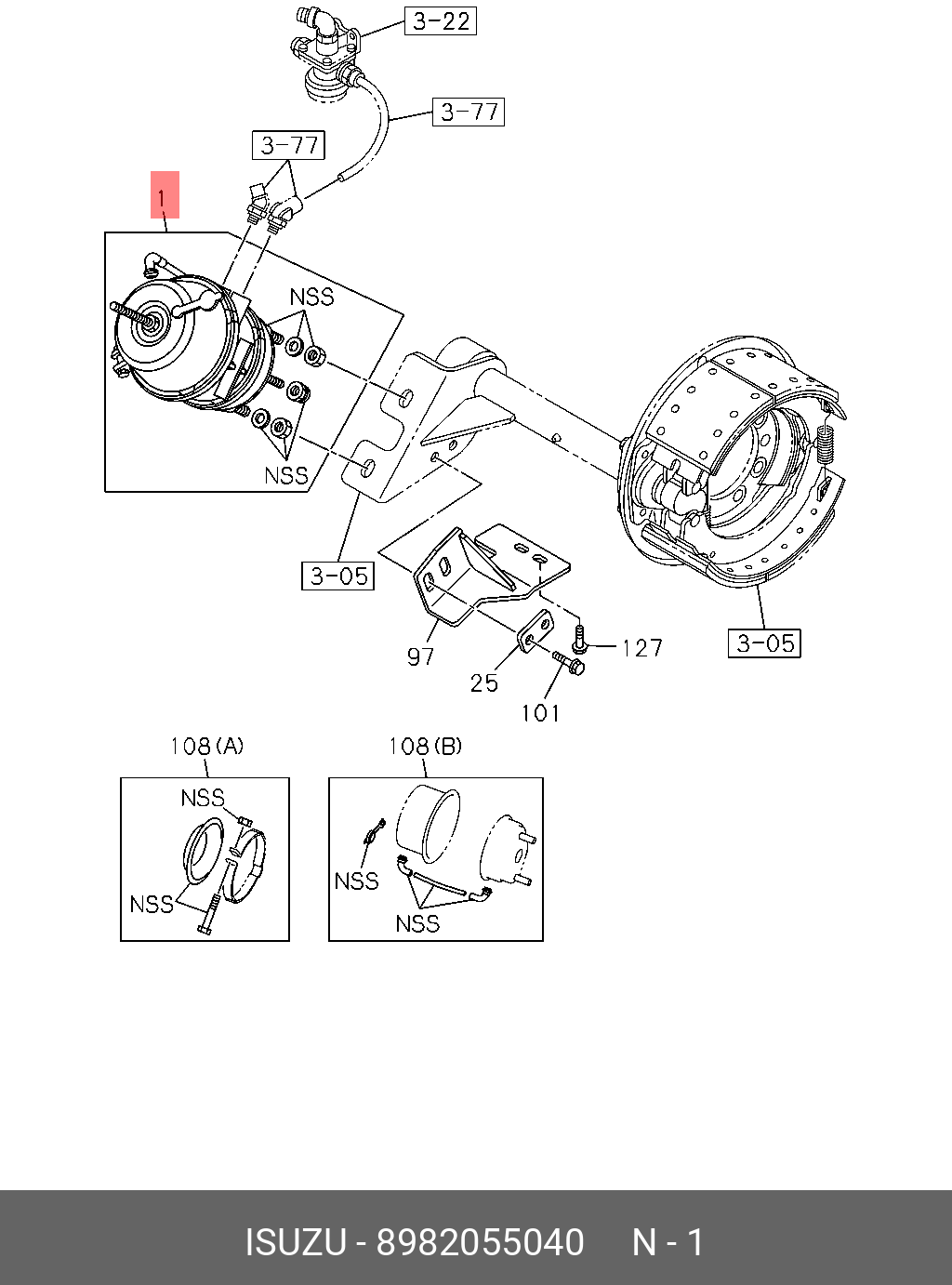 3-22

3-77

3-77

1

NSS

NSS

3-05

97

25

101

127

3-05

108(A)

NSS

NSS

108(B)

NSS

NSS

ISUZU - 8982055040 N - 1