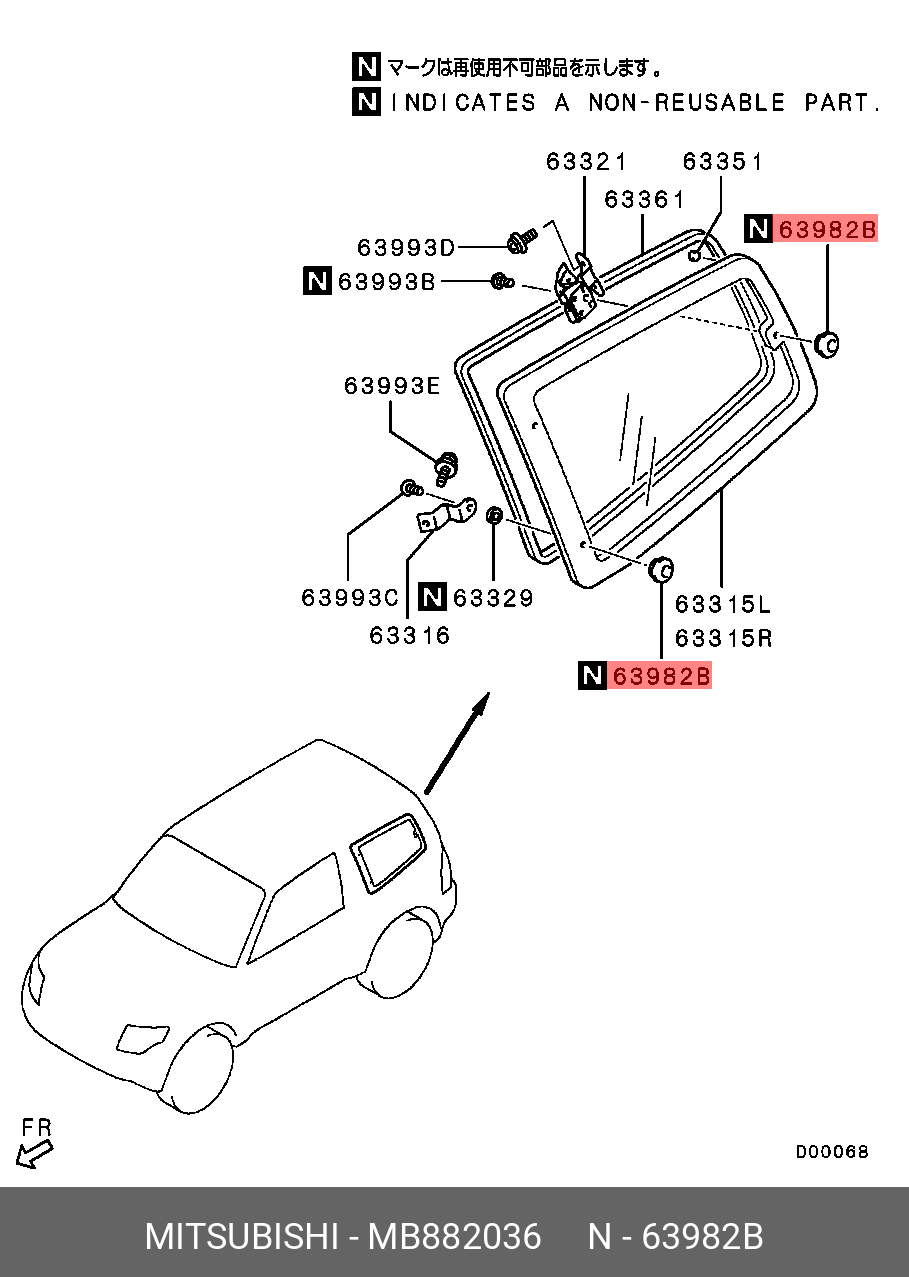 N マークは再使用不可部品を示します。
N INDICATES A NON-REUSABLE PART.

63321
63351
63361
N 63982B
63993D
N 63993B
63993E
63993C
N 63329
63316
63315L
63315R
N 63982B

FR
D00068

MITSUBISHI - MB882036 N - 63982B