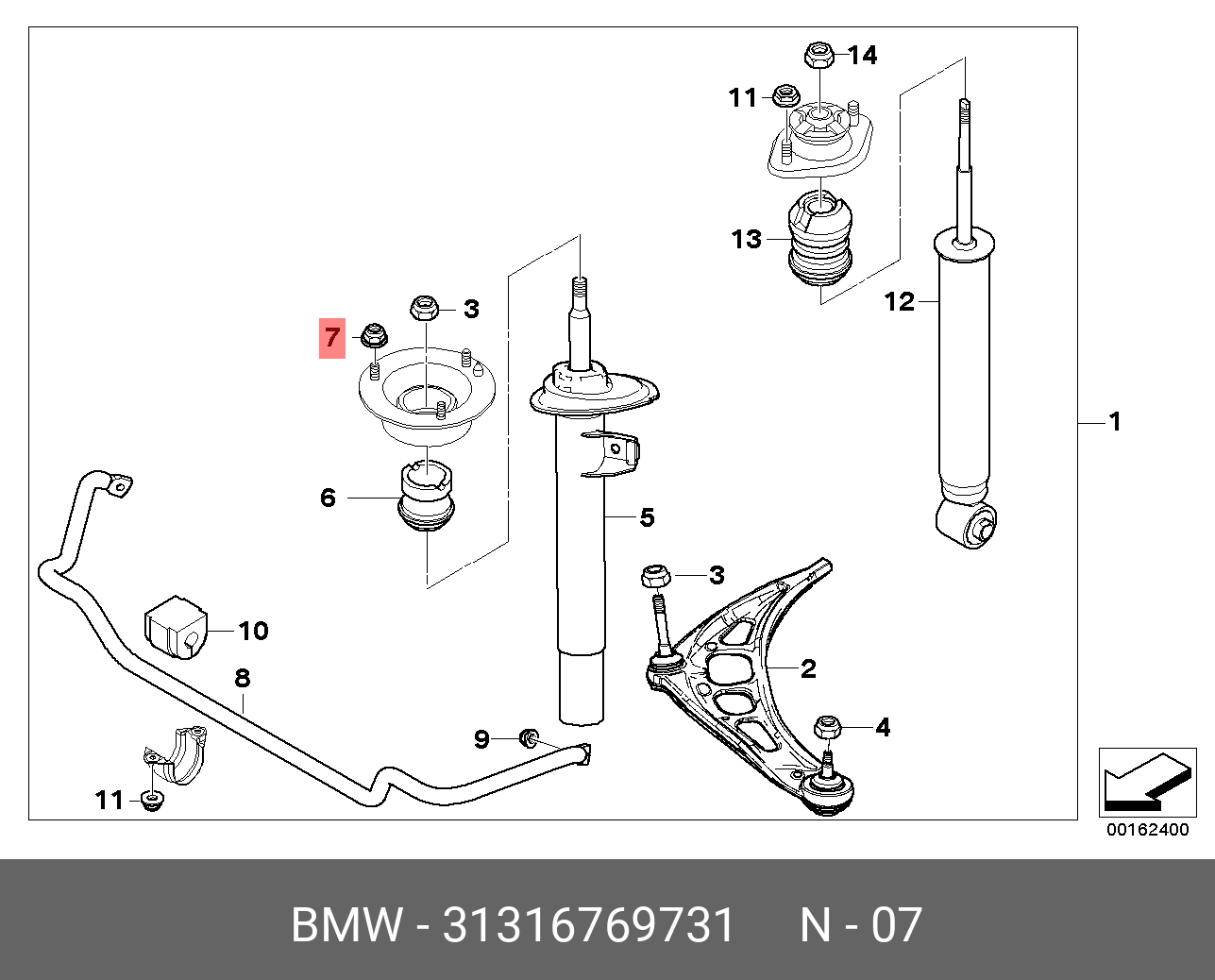 14
11
13
12
3
7
1
6
5
3
10
2
8
4
9
11
00162400

BMW - 31316769731 N - 07