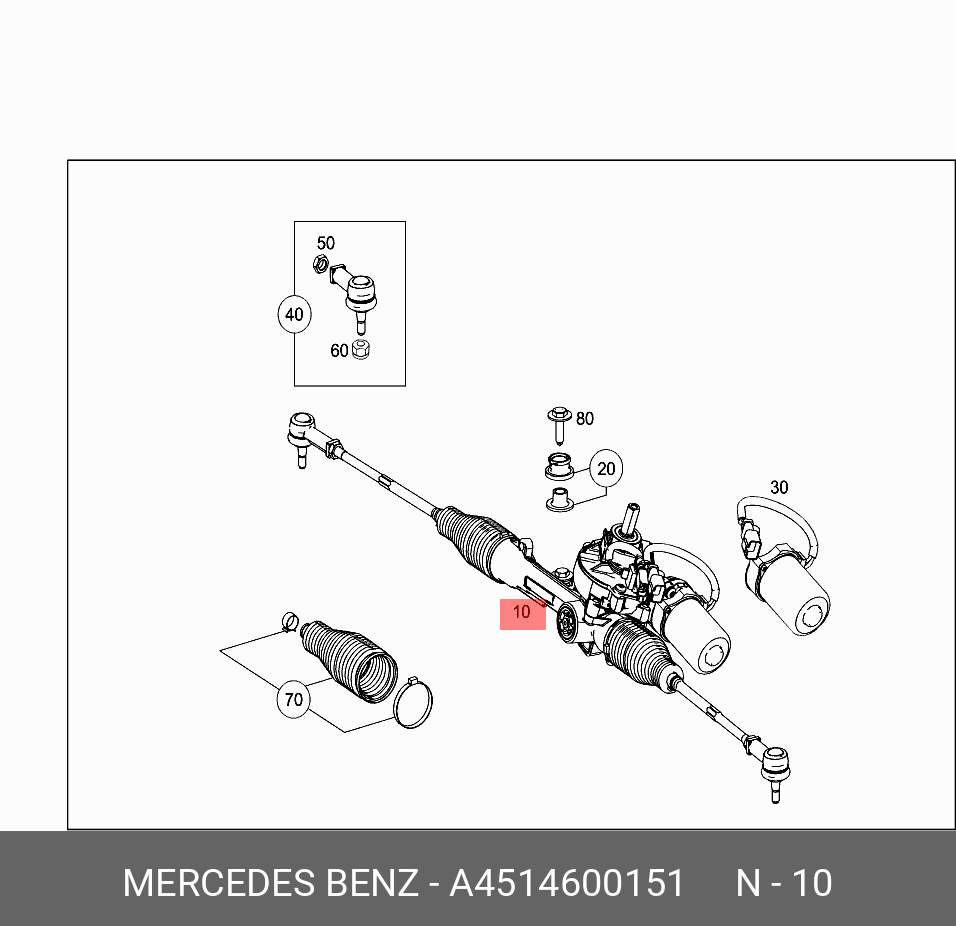 50

40

60

80

20

30

10

70

MERCEDES BENZ - A4514600151 N - 10