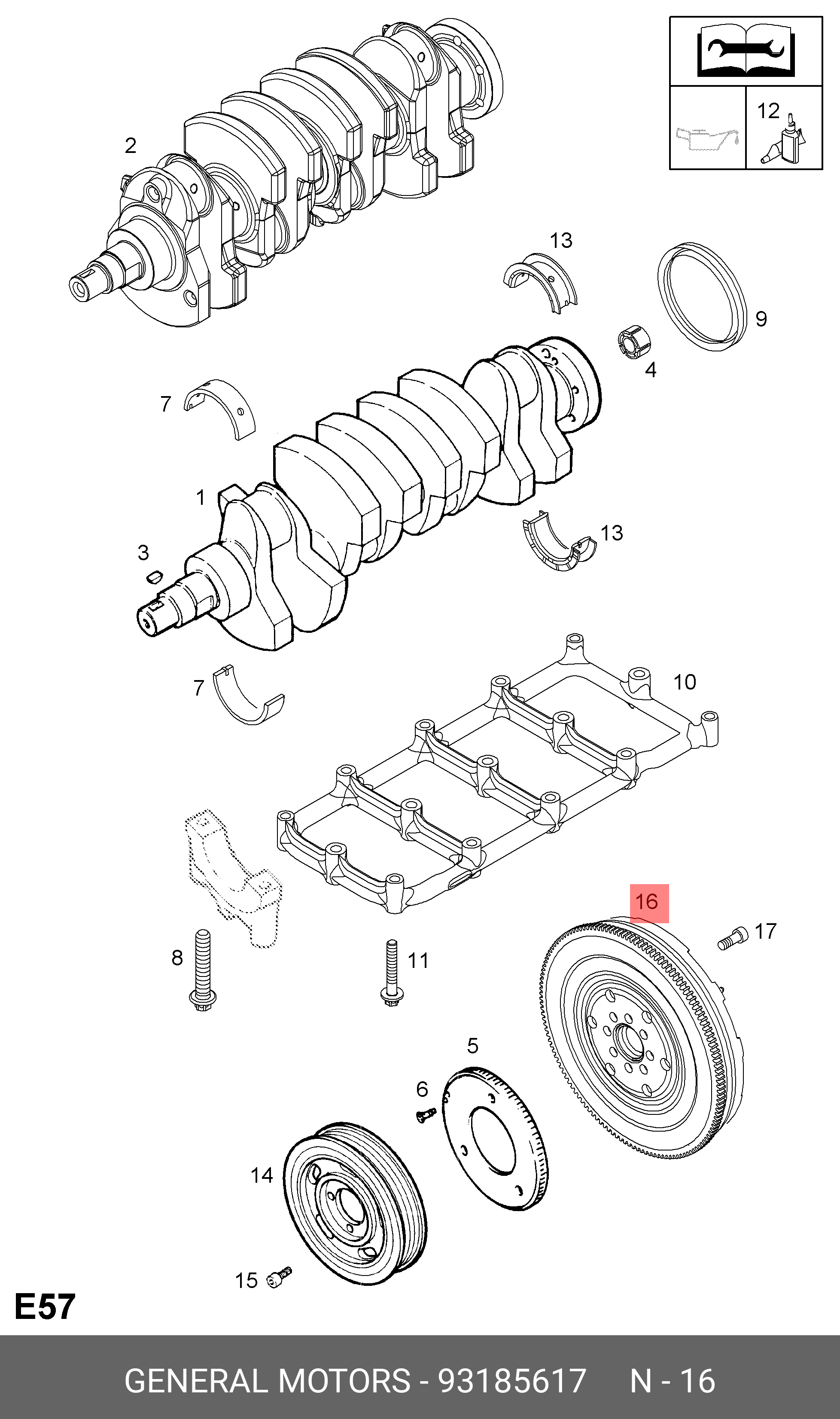 12

2

13

9

4

7

1

13

3

7

10

16

17

8

11

5

6

14

15

E57

GENERAL MOTORS - 93185617     N - 16