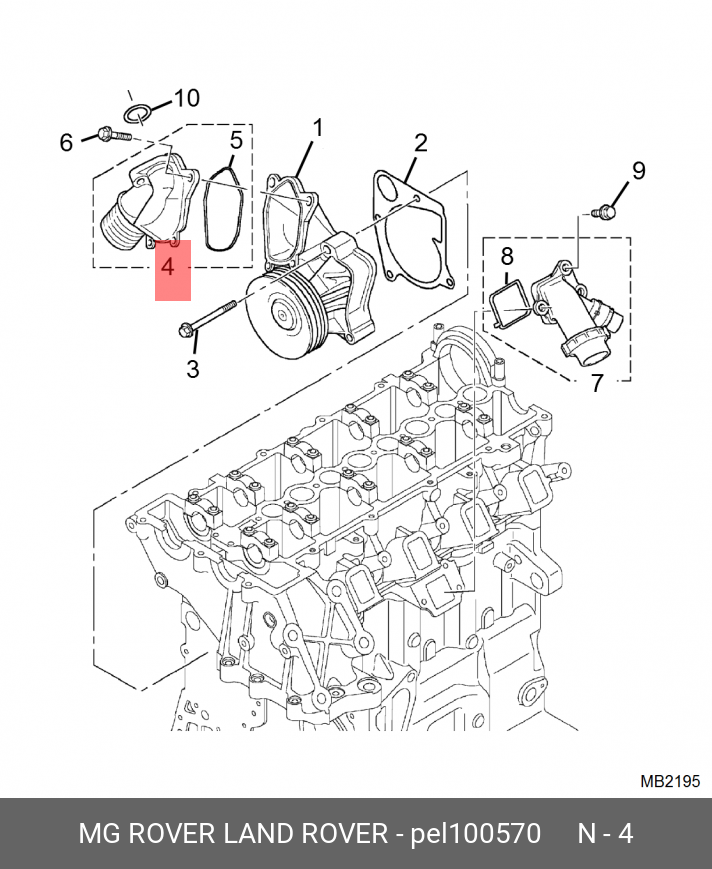 10
6
5
1
2
9
4
8
3
7
MB2195
MG ROVER LAND ROVER - pel100570 N - 4