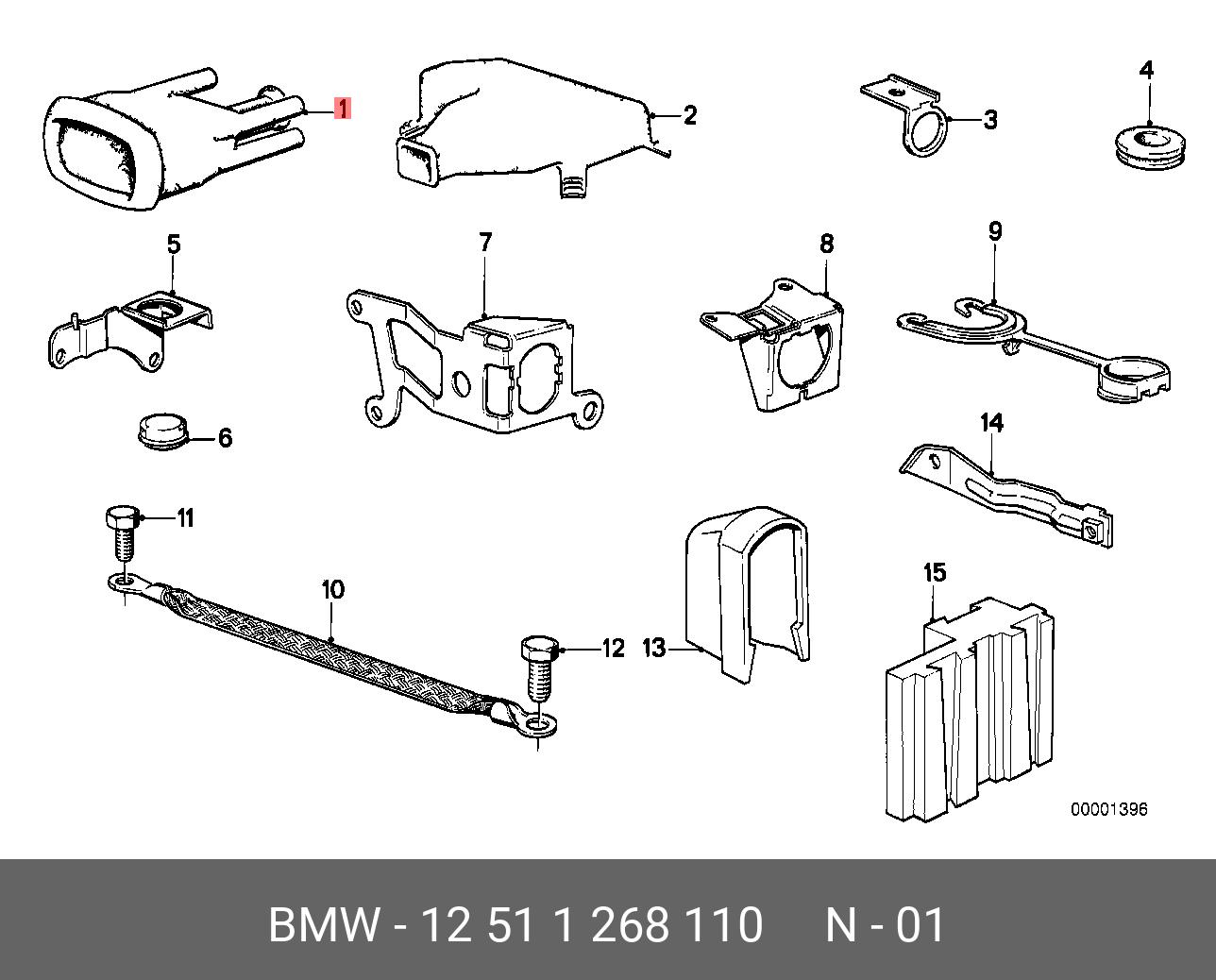 1
2
3
4
5
7
8
9
6
14
11
10
12
13
15
00001396

BMW - 12 51 1 268 110 N - 01