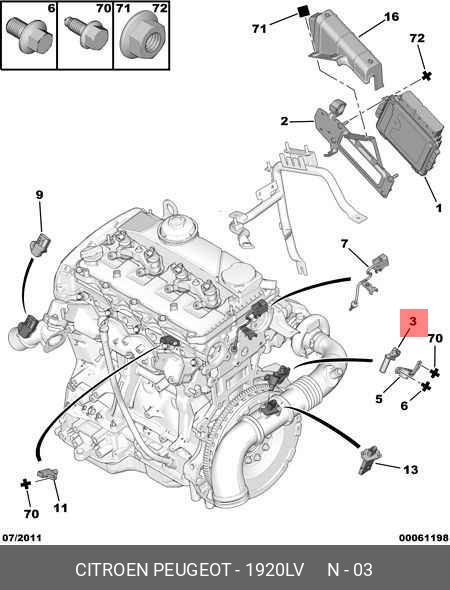 6
70
71
72
71
16
72
2
1
9
7
3
70
5
6
13
70
11
07/2011
00061198
CITROEN PEUGEOT - 1920LV N - 03