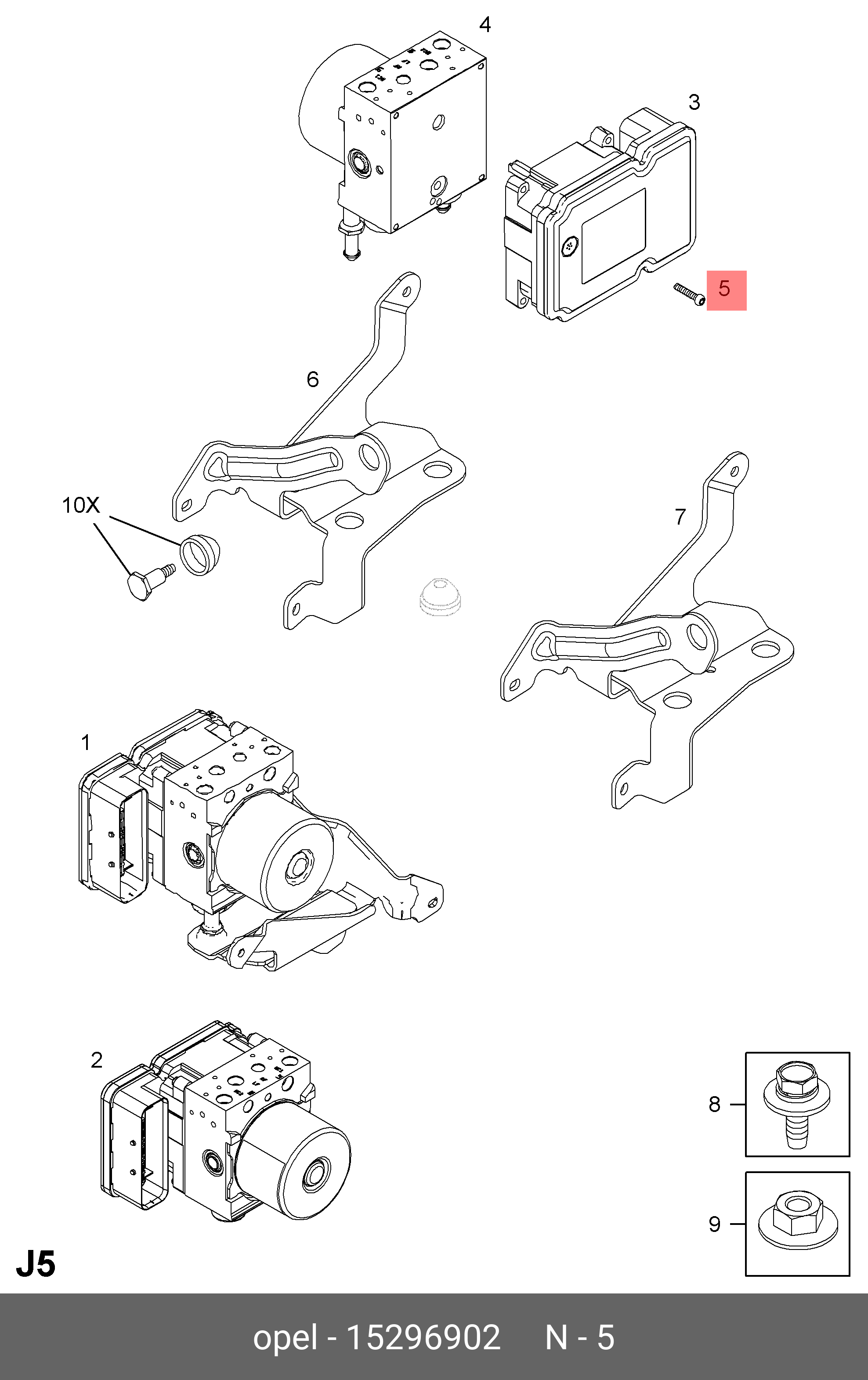 4

3

5

6

10X

7

1

2

8

9

J5

opel - 15296902 N - 5