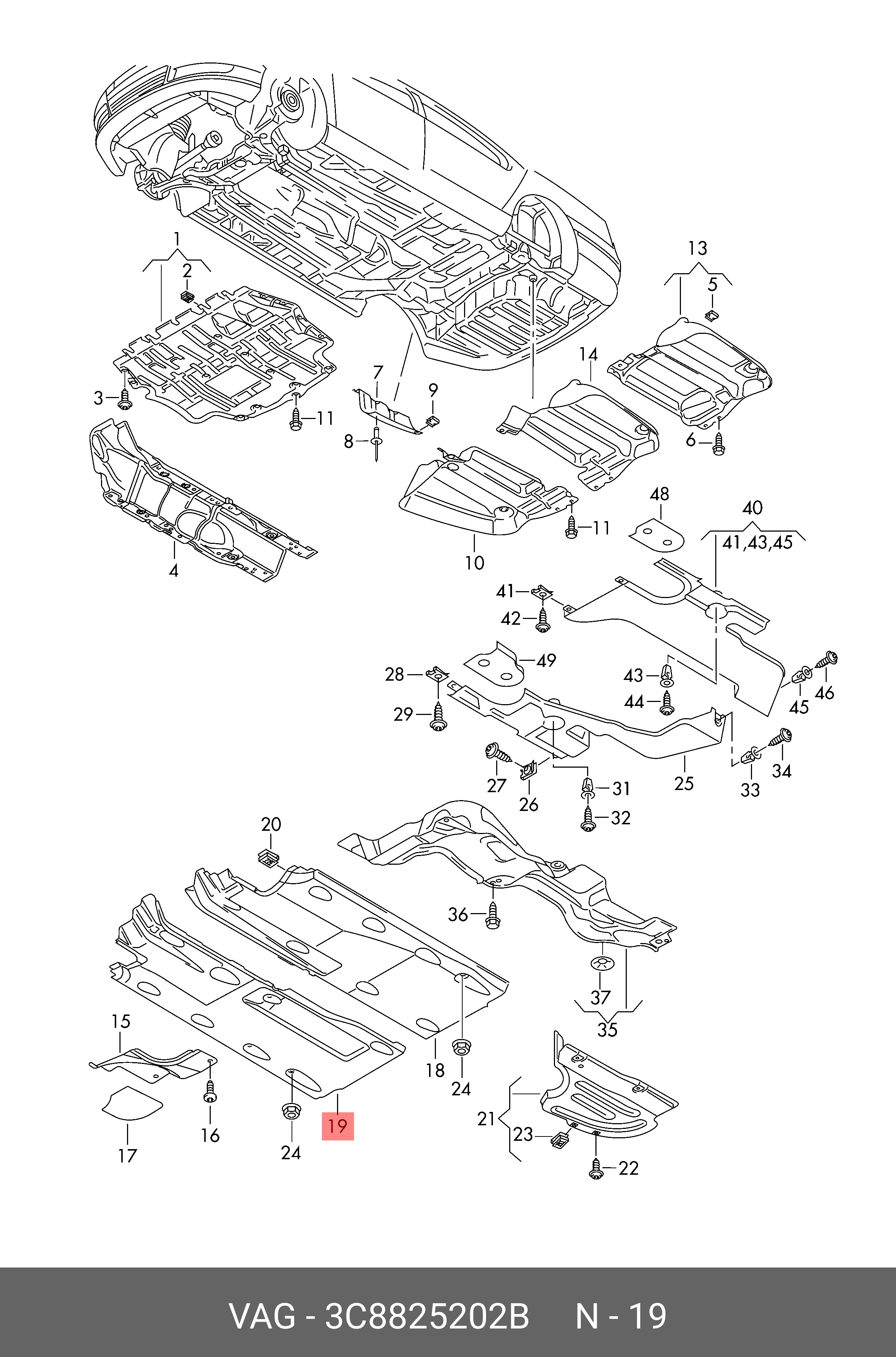 1
2
3
11
4
7
9
8
13
5
14
6
10
11
48
40
41,43,45
41
42
49
28
29
43
44
45
46
27
26
31
32
25
33
34
20
36
37
35
15
16
17
24
19
18
24
21
23
22

VAG - 3C8825202B N - 19