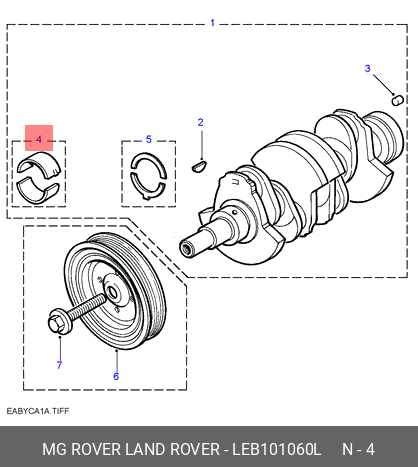 1
3
2
4
5
7
6
EABYCA1A.TIFF
MG ROVER LAND ROVER - LEB101060L N - 4