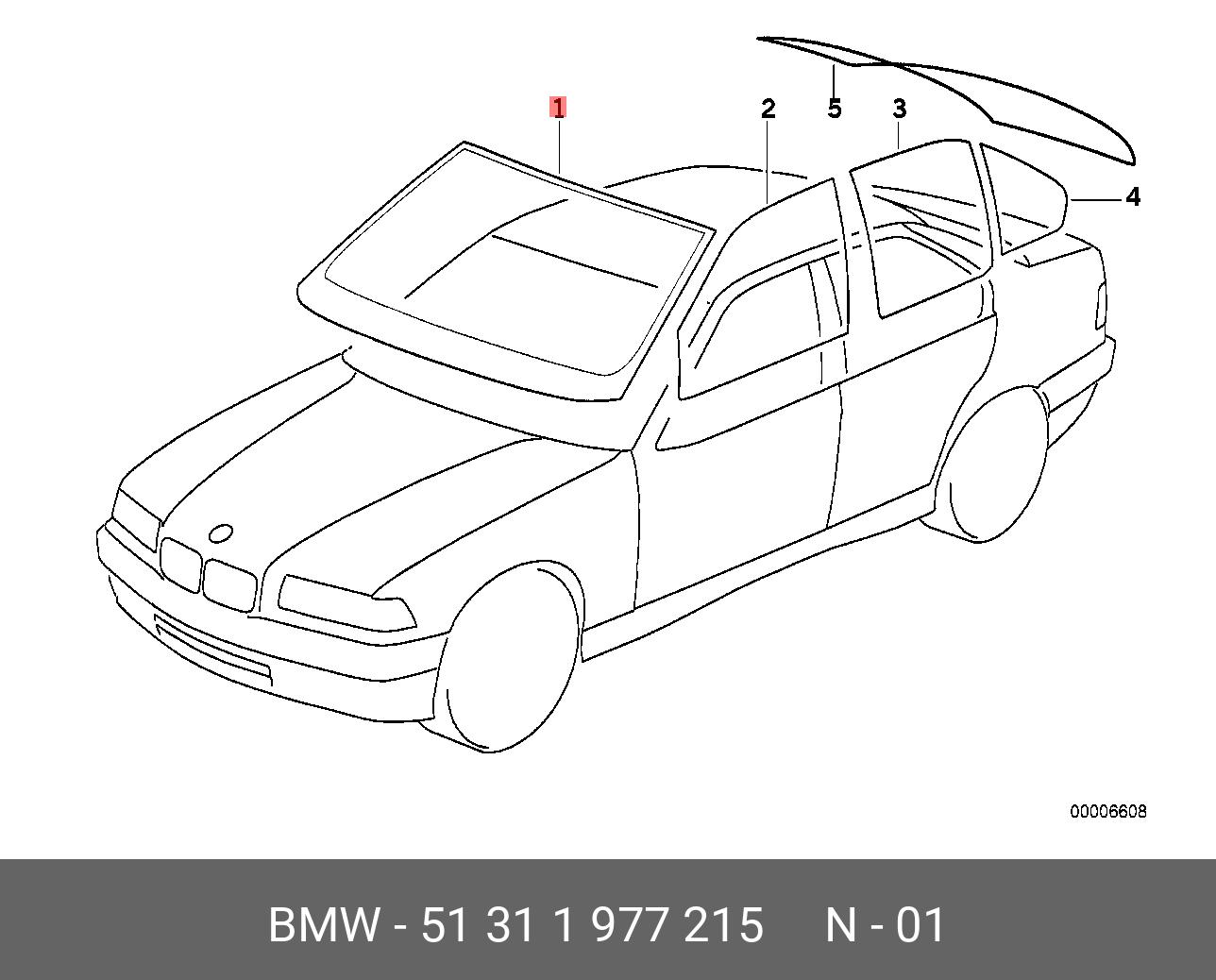 1
2
5
3
4

00006608

BMW - 51 31 1 977 215 N - 01