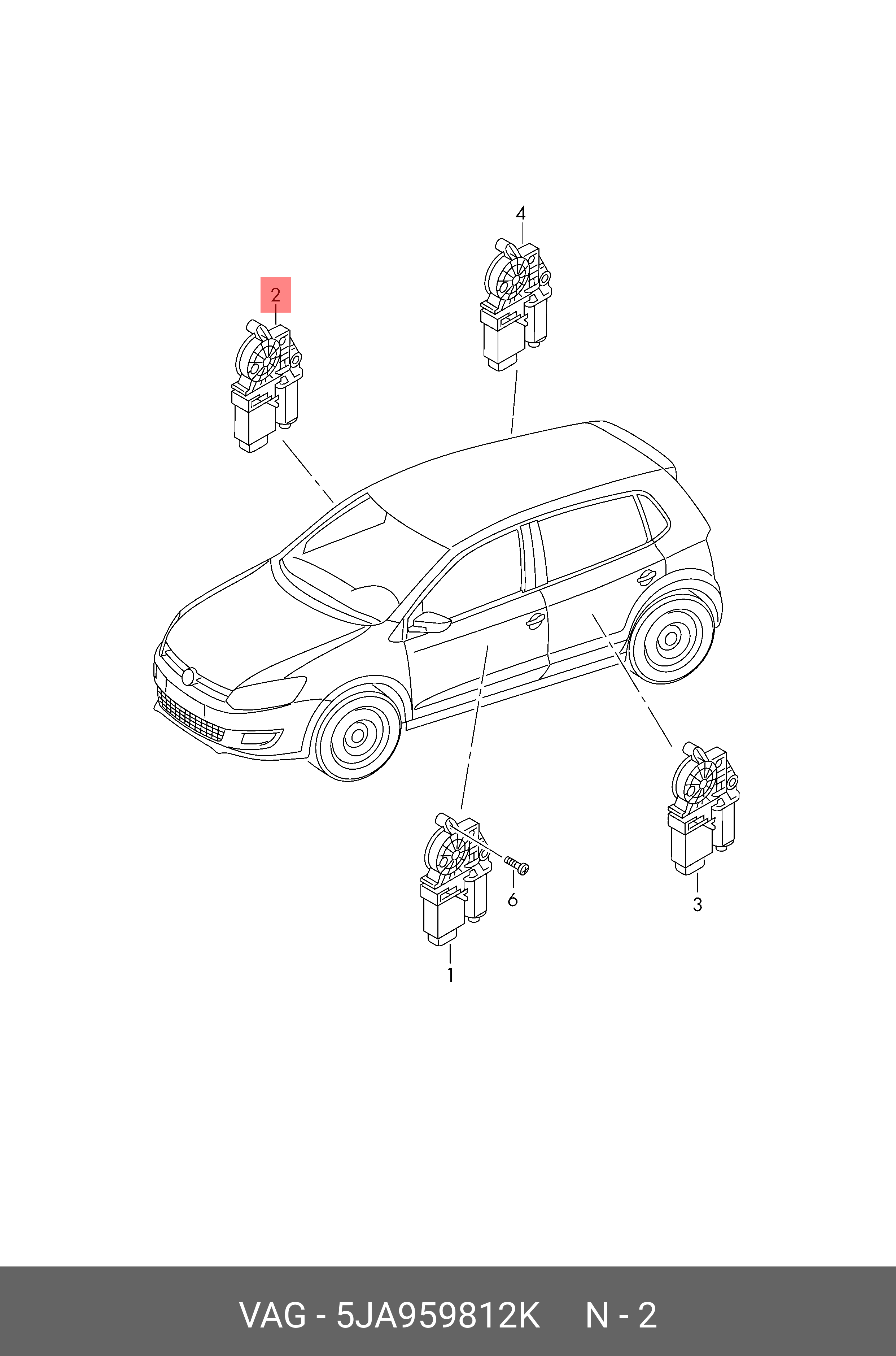 4

2

6

3

1

VAG - 5JA959812K N - 2