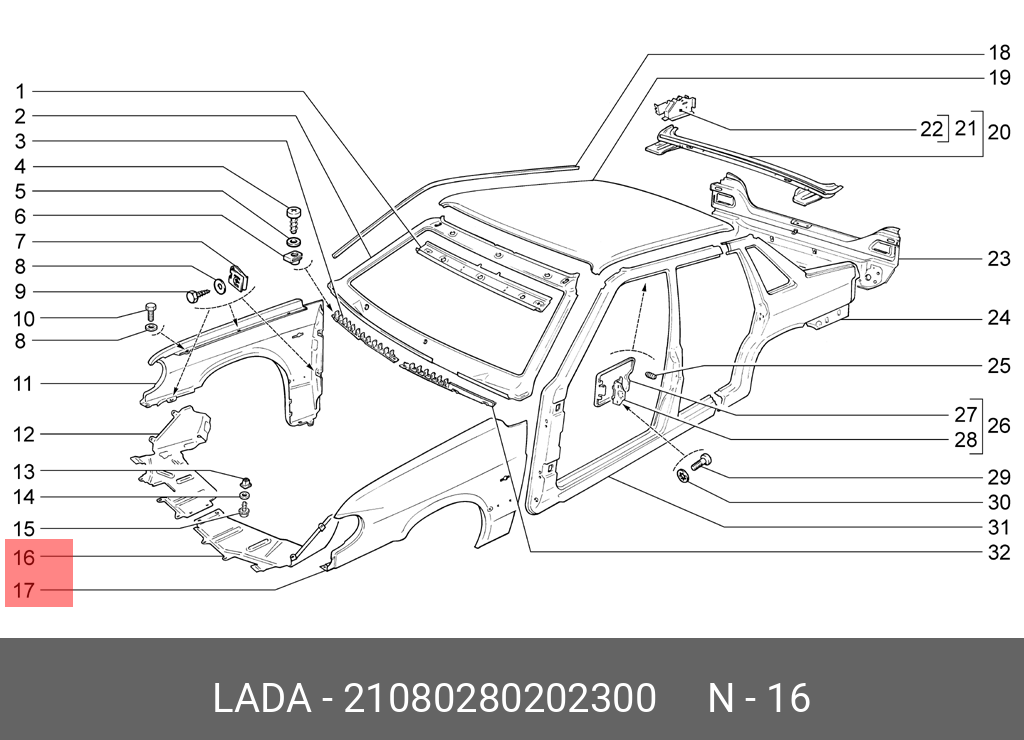 1
2
3
4
5
6
7
8
9
10
8
11
12
13
14
15
16
17

18
19
22 21 20
23
24
25
27
28
26
29
30
31
32

LADA - 21080280202300 N - 16