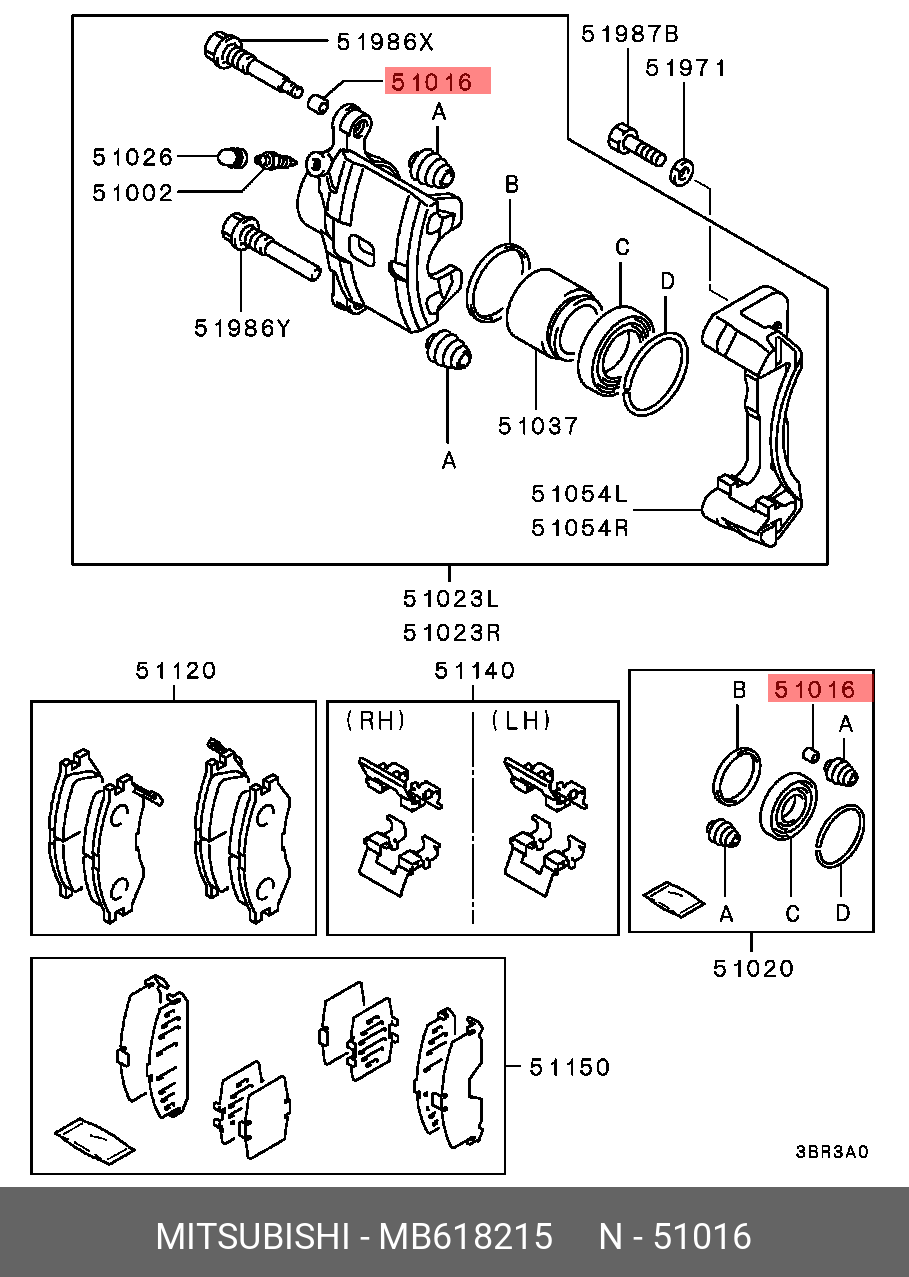 51986X
51016
51987B
51971
A
51026
51002
B
C
D
51986Y
51037
A
51054L
51054R
51023L
51023R
51120
51140
(RH)
(LH)
B
51016
A
A
C
D
51020
51150
3BR3A0
MITSUBISHI - MB618215 N - 51016