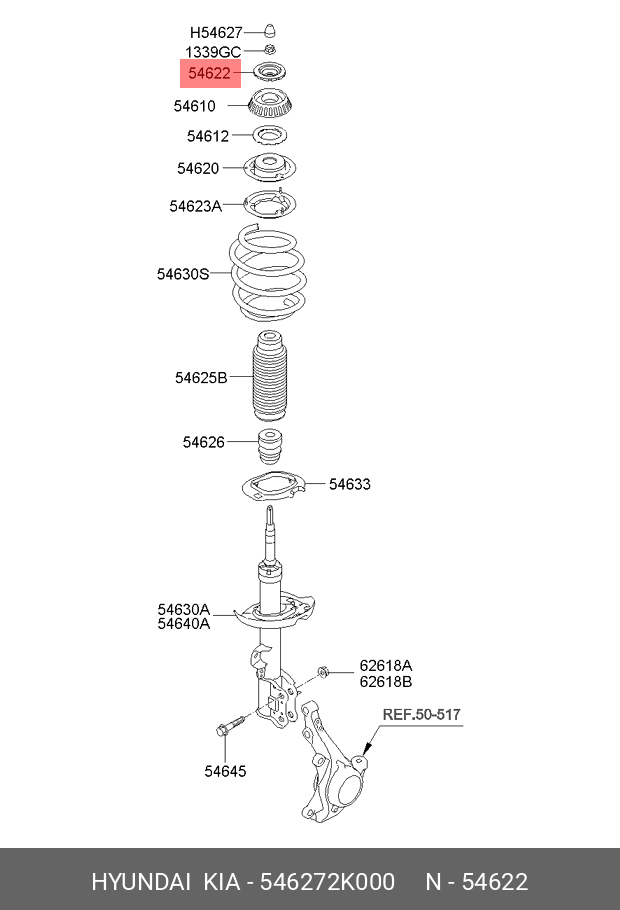 H54627
1339GC
54622
54610
54612
54620
54623A
54630S
54625B
54626
54633
54630A
54640A
62618A
62618B
REF.50-517
54645

HYUNDAI KIA - 546272K000 N - 54622