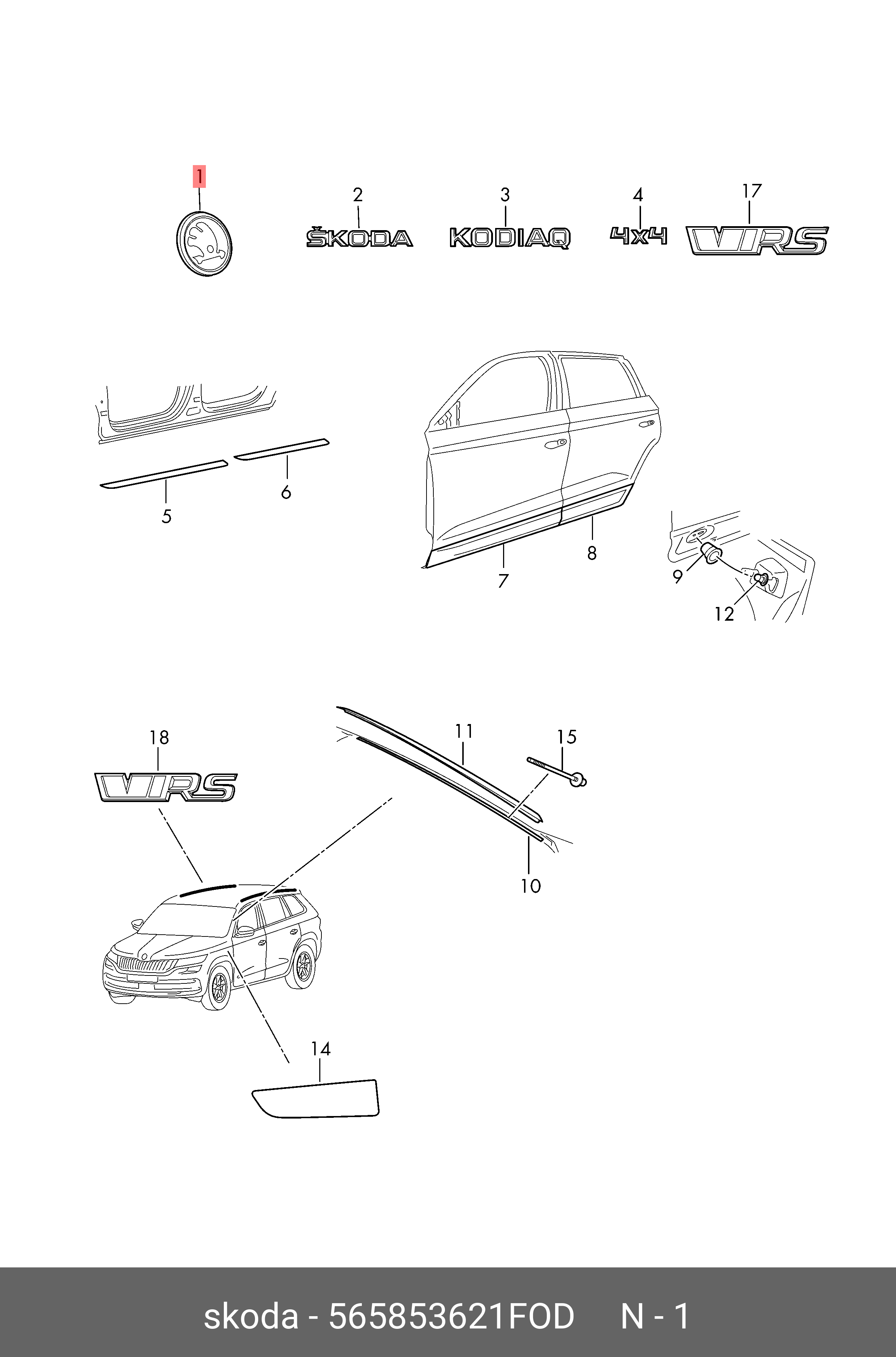 1

2 ŠKODA

3 KODIAQ

4 4x4

17 VRS

5

6

7

8

9

12

18 VRS

11

15

10

14

skoda - 565853621FOD N - 1