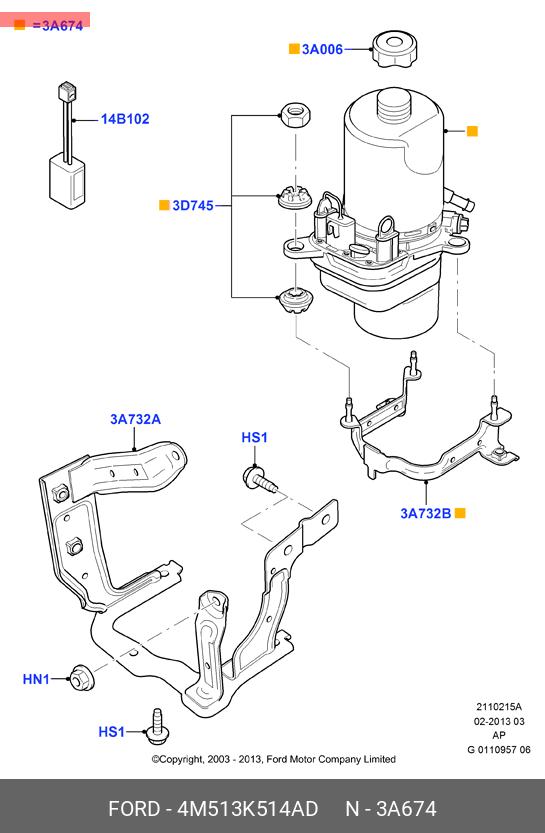 =3A674

3A006

14B102

3D745

3A732A

HS1

3A732B

HN1

HS1

2110215A
02-2013 03
AP
G 0110957 06

©Copyright, 2003 - 2013, Ford Motor Company Limited

FORD - 4M513K514AD N - 3A674