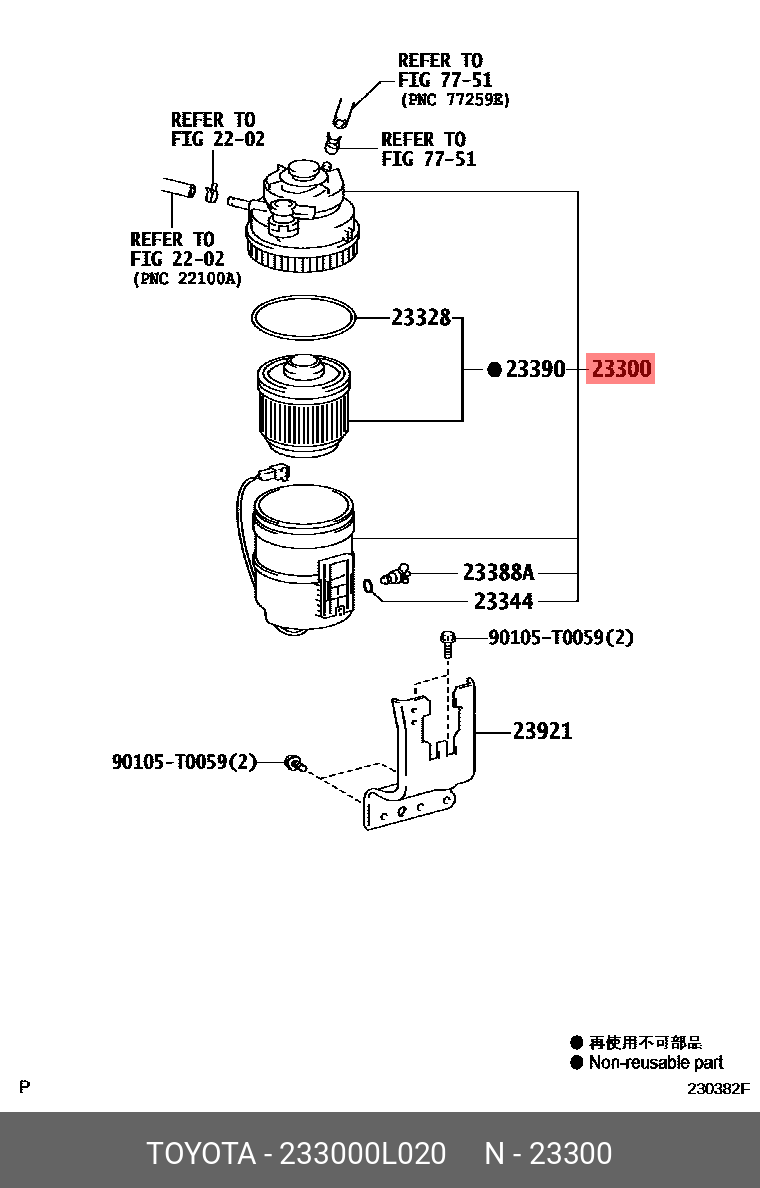 REFER TO
FIG 77-51
(PNC 77259E)

REFER TO
FIG 22-02

REFER TO
FIG 77-51

REFER TO
FIG 22-02
(PNC 22100A)

23328

● 23390

23300

23388A

23344

90105-T0059(2)

23921

90105-T0059(2)

● 再使用不可部品
● Non-reusable part

P

230382F

TOYOTA - 233000L020 N - 23300