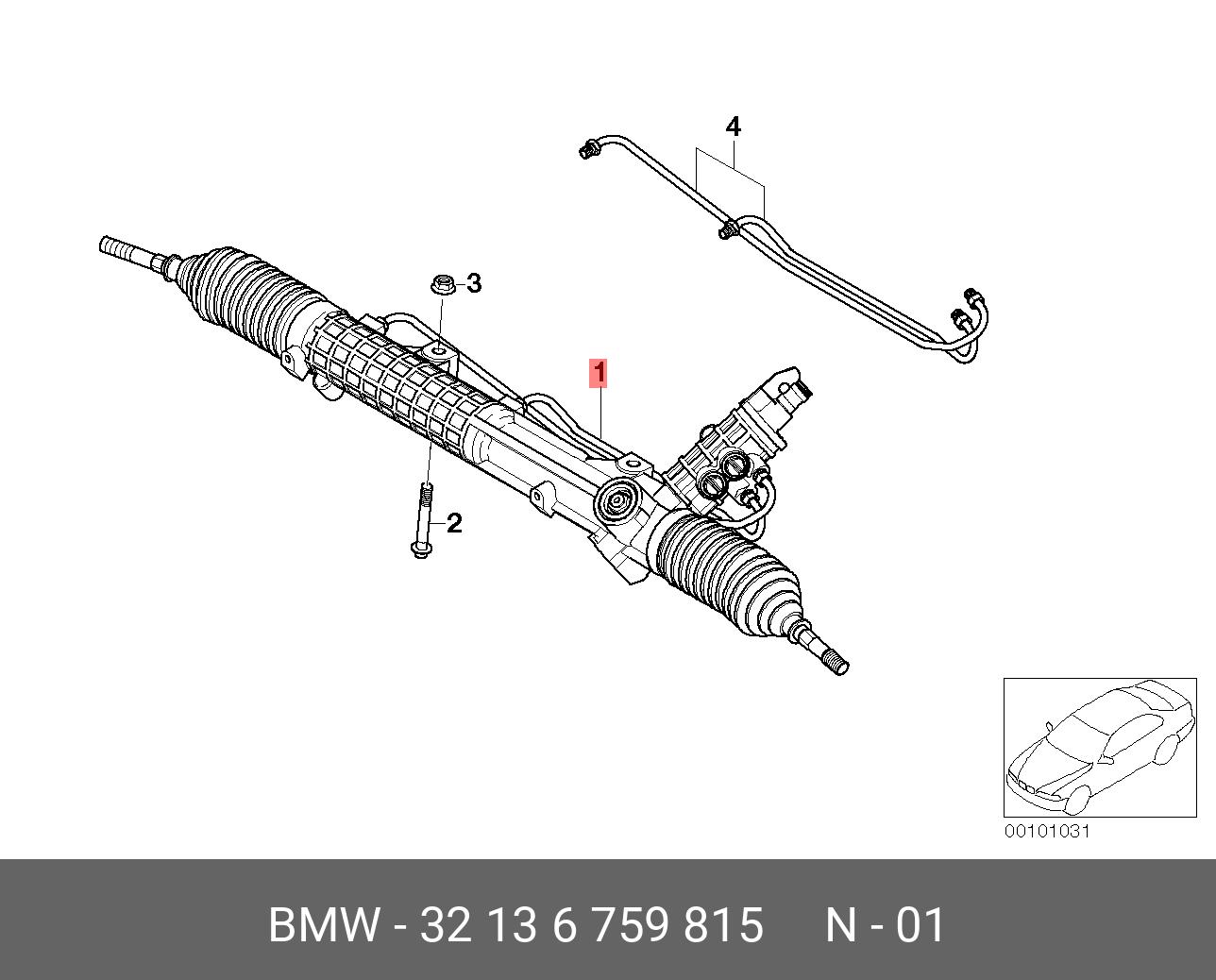 4

3

1

2

00101031

BMW - 32 13 6 759 815 N - 01