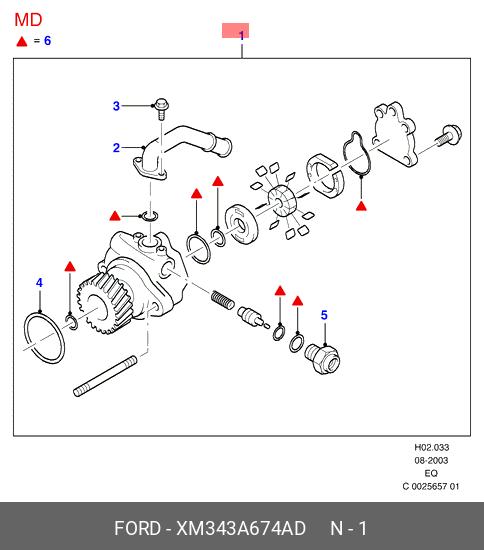 MD
▲ = 6

1

3
2
4
5

H02.033
08-2003
EQ
C 0025657 01

FORD - XM343A674AD N - 1