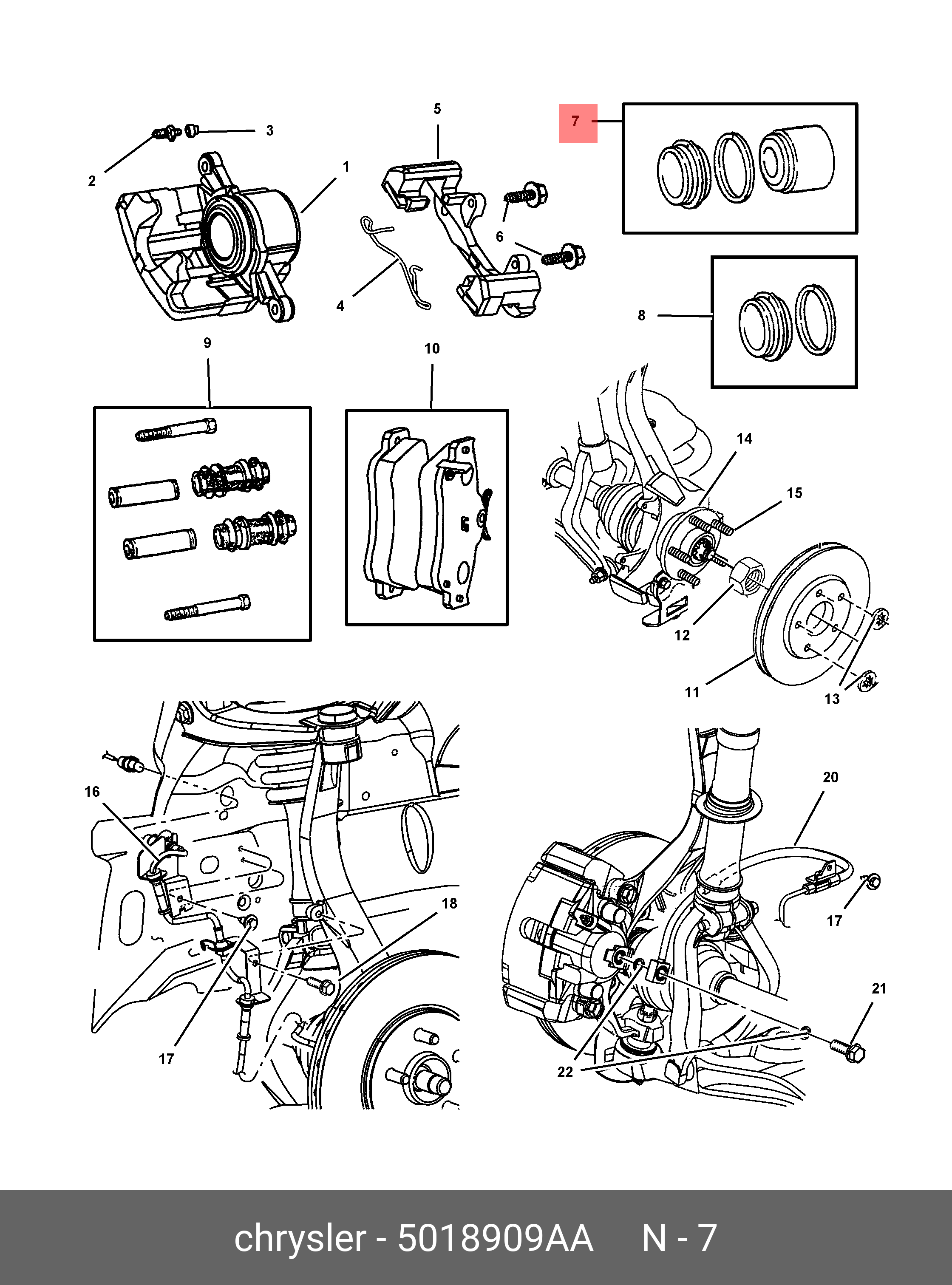 5
7
3
2
1
6
4
8
9
10
14
15
12
11
13
16
18
17
20
17
21
22
chrysler - 5018909AA N - 7