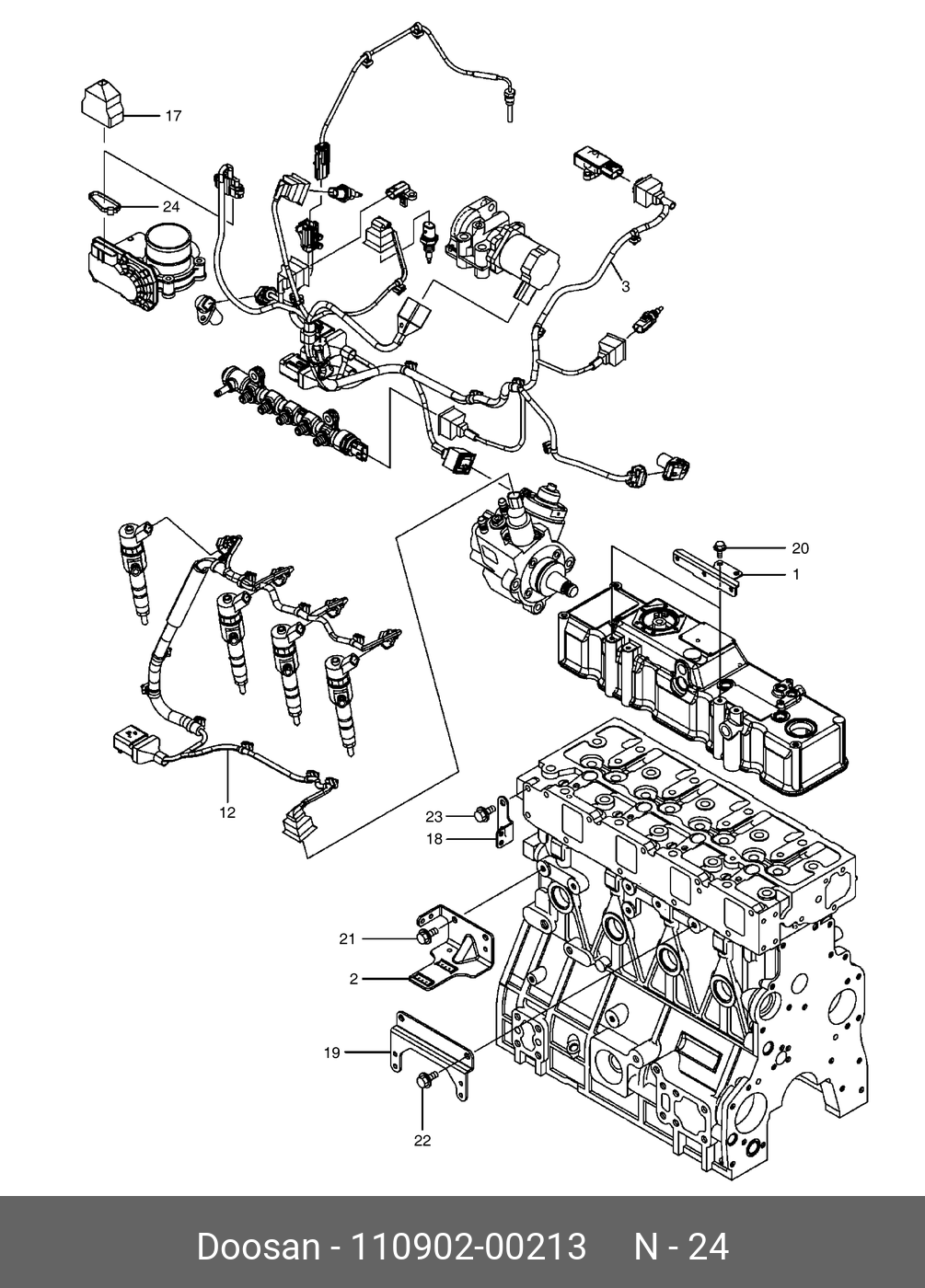 17
24
3
20
1
12
23
18
21
2
19
22

Doosan - 110902-00213 N - 24