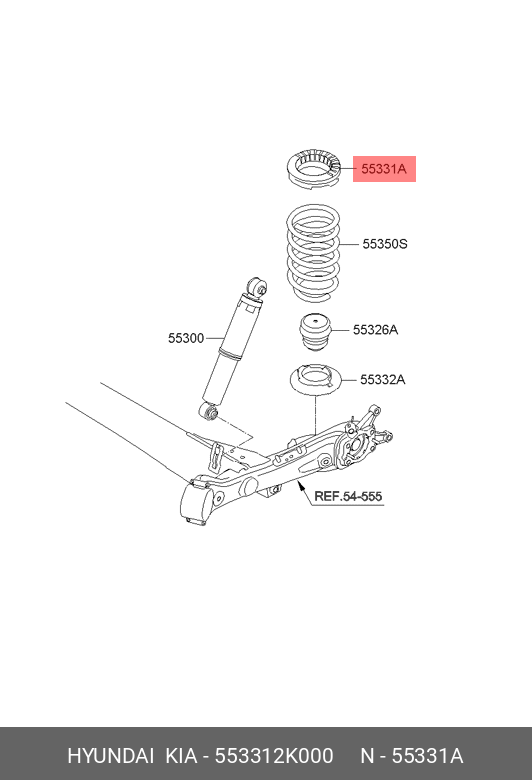 55331A

55350S

55300

55326A

55332A

REF.54-555

HYUNDAI KIA - 553312K000 N - 55331A