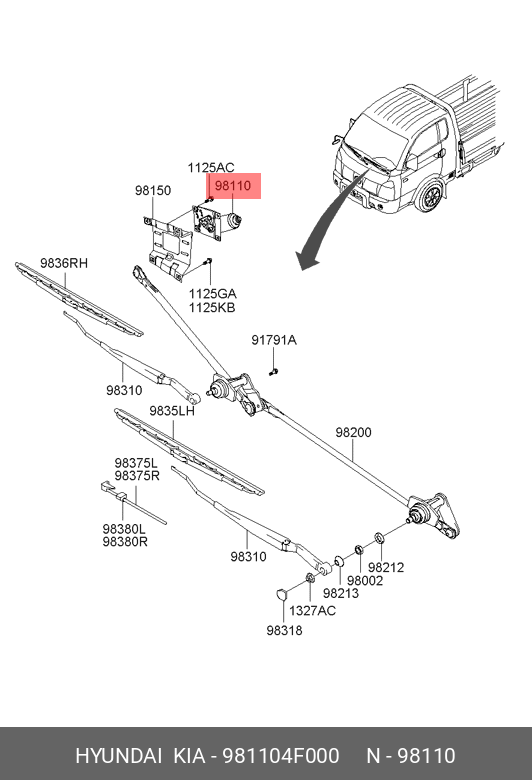 1125AC
98110
98150
9836RH
1125GA
1125KB
91791A
98310
9835LH
98200
98375L
98375R
98380L
98380R
98310
98212
98002
98213
1327AC
98318

HYUNDAI KIA - 981104F000 N - 98110