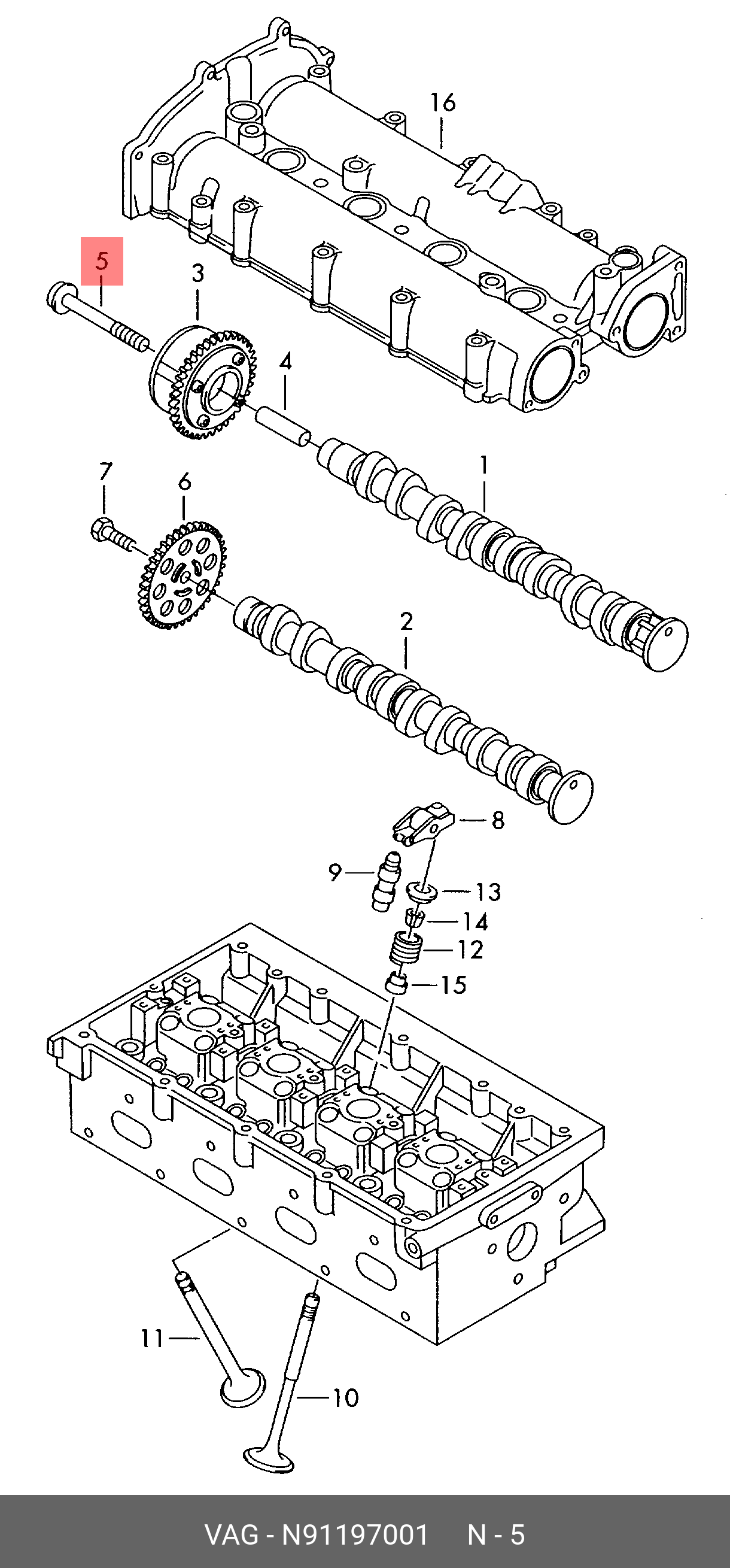 16
5
3
4
1
7
6
2
8
9
13
14
12
15
11
10
VAG - N91197001 N - 5