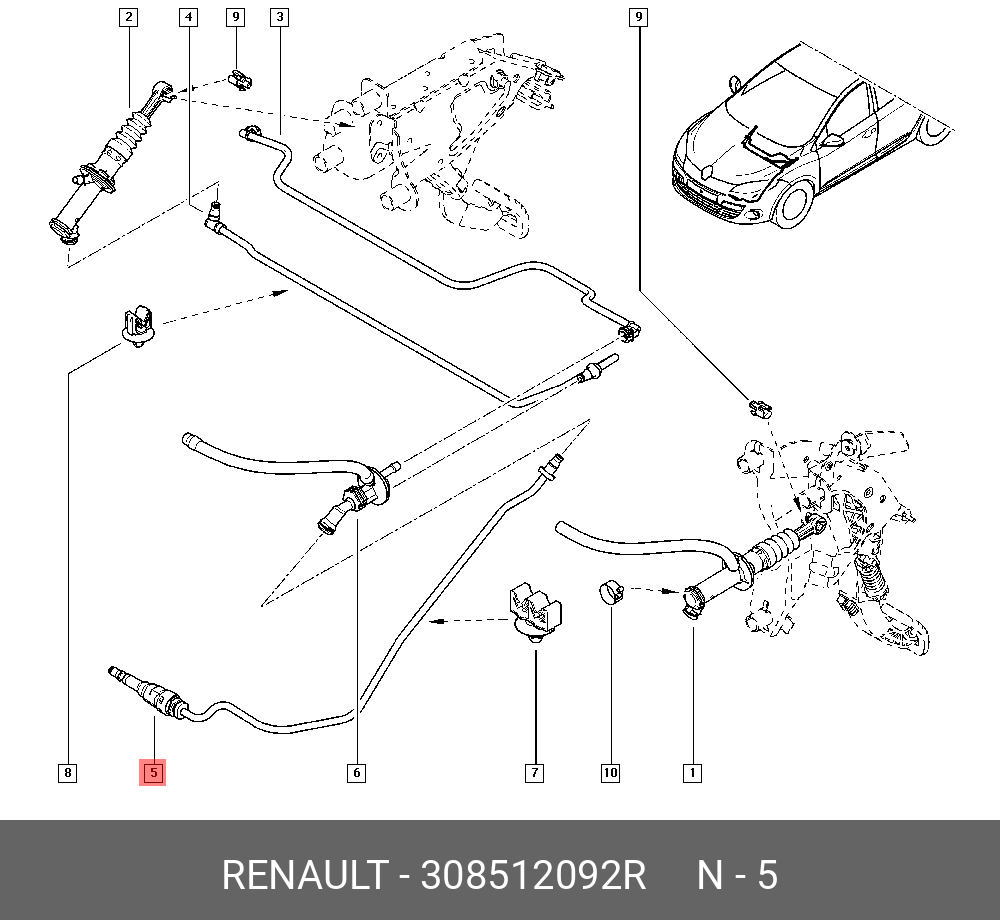 2
4
9
3
9
8
5
6
7
10
1

RENAULT - 308512092R N - 5