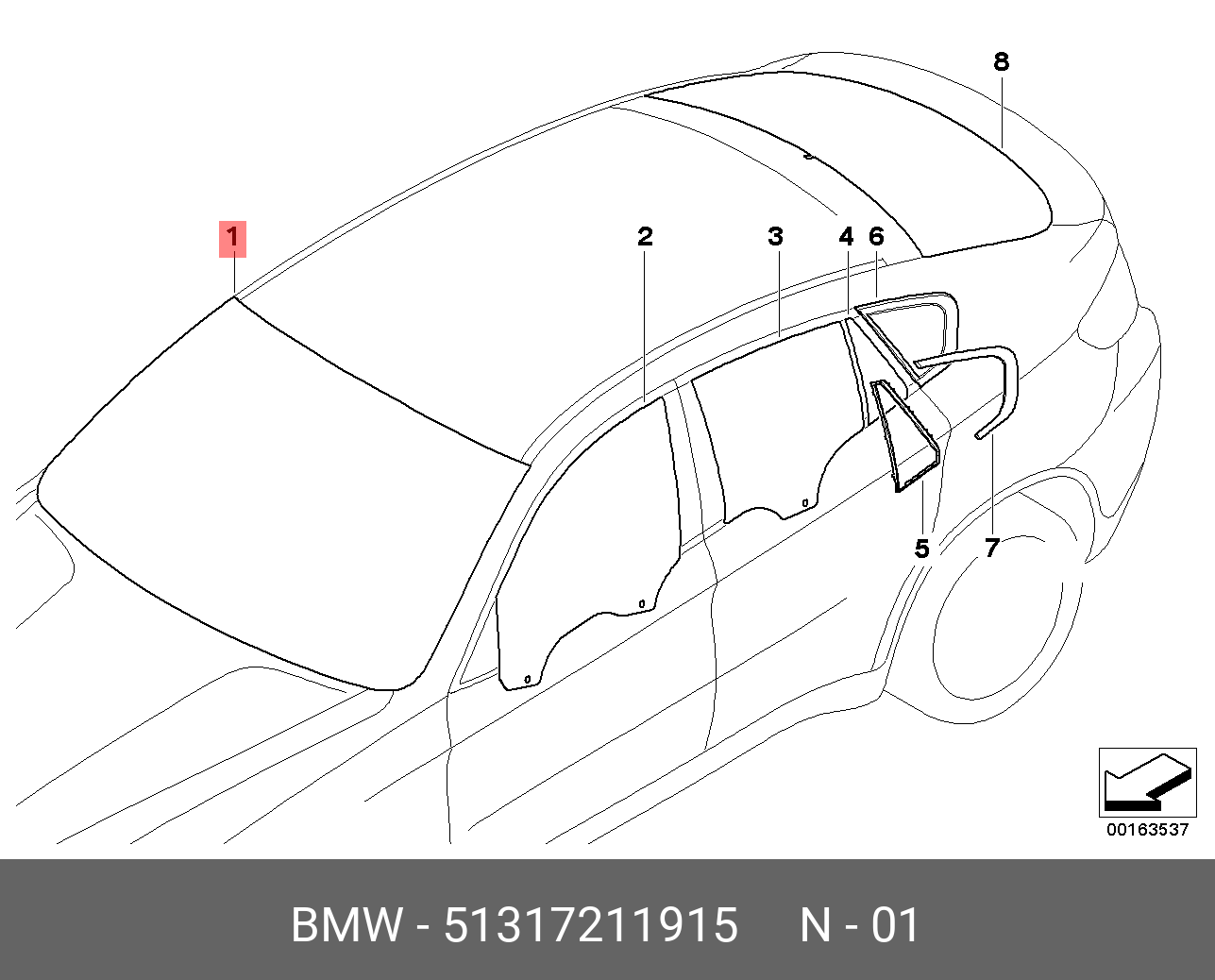 8
1
2
3
4
6
5
7
00163537
BMW - 51317211915 N - 01