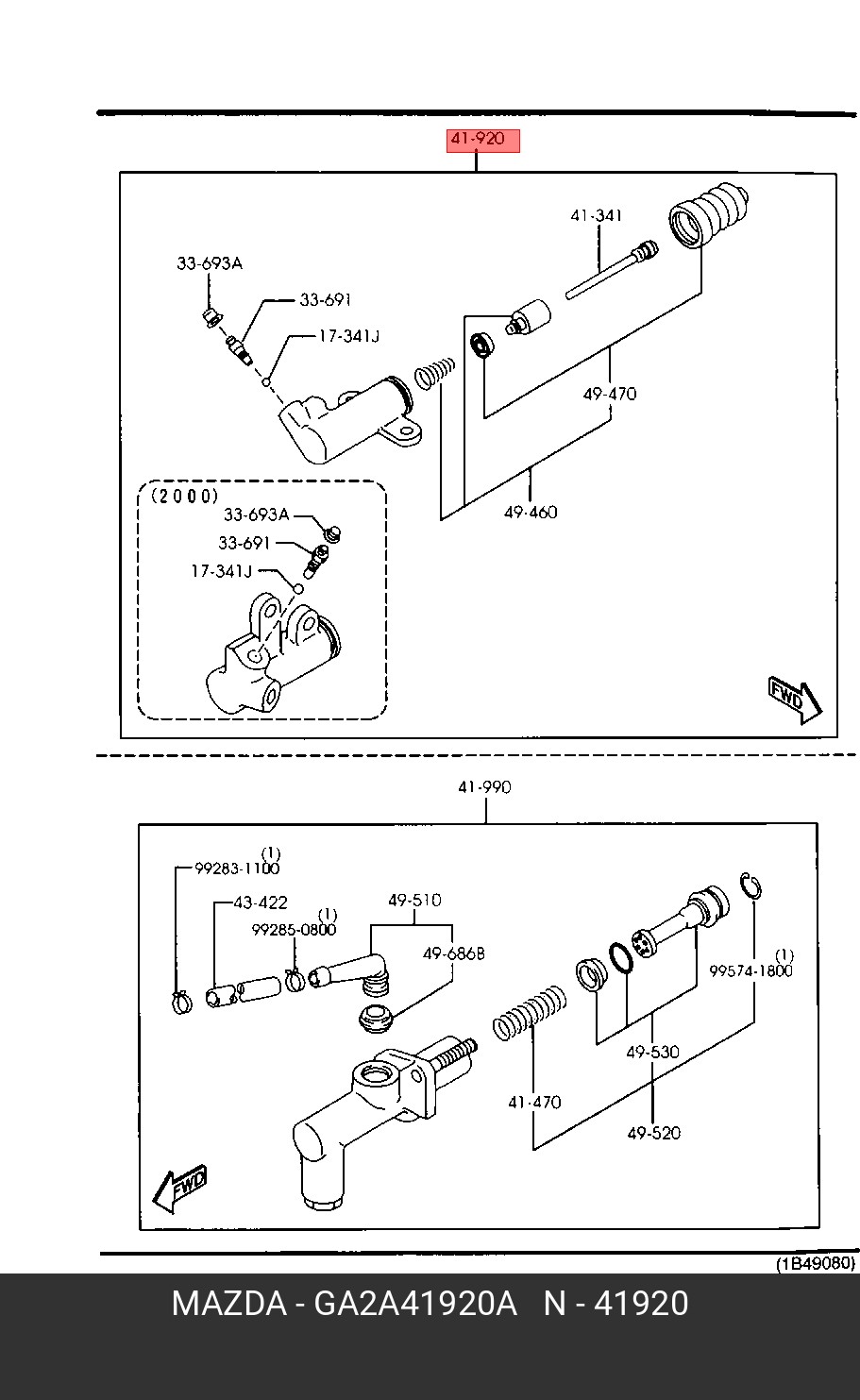 41-920

41-341

33-693A

33-691

17-341J

49-470

49-460

(2000)

33-693A

33-691

17-341J

FWD

41-990

(1)
99283-1100

43-422

(1)
99285-0800

49-510

49-686B

(1)
99574-1800

49-530

41-470

49-520

FWD

(1B49080)

MAZDA - GA2A41920A N - 41920