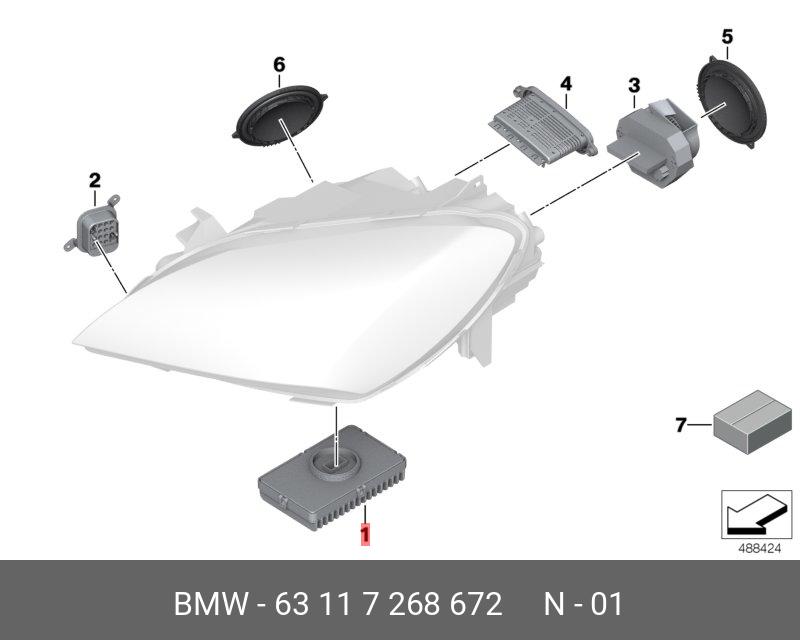 6
4
3
5
2
7
1
488424
BMW - 63 11 7 268 672 N - 01