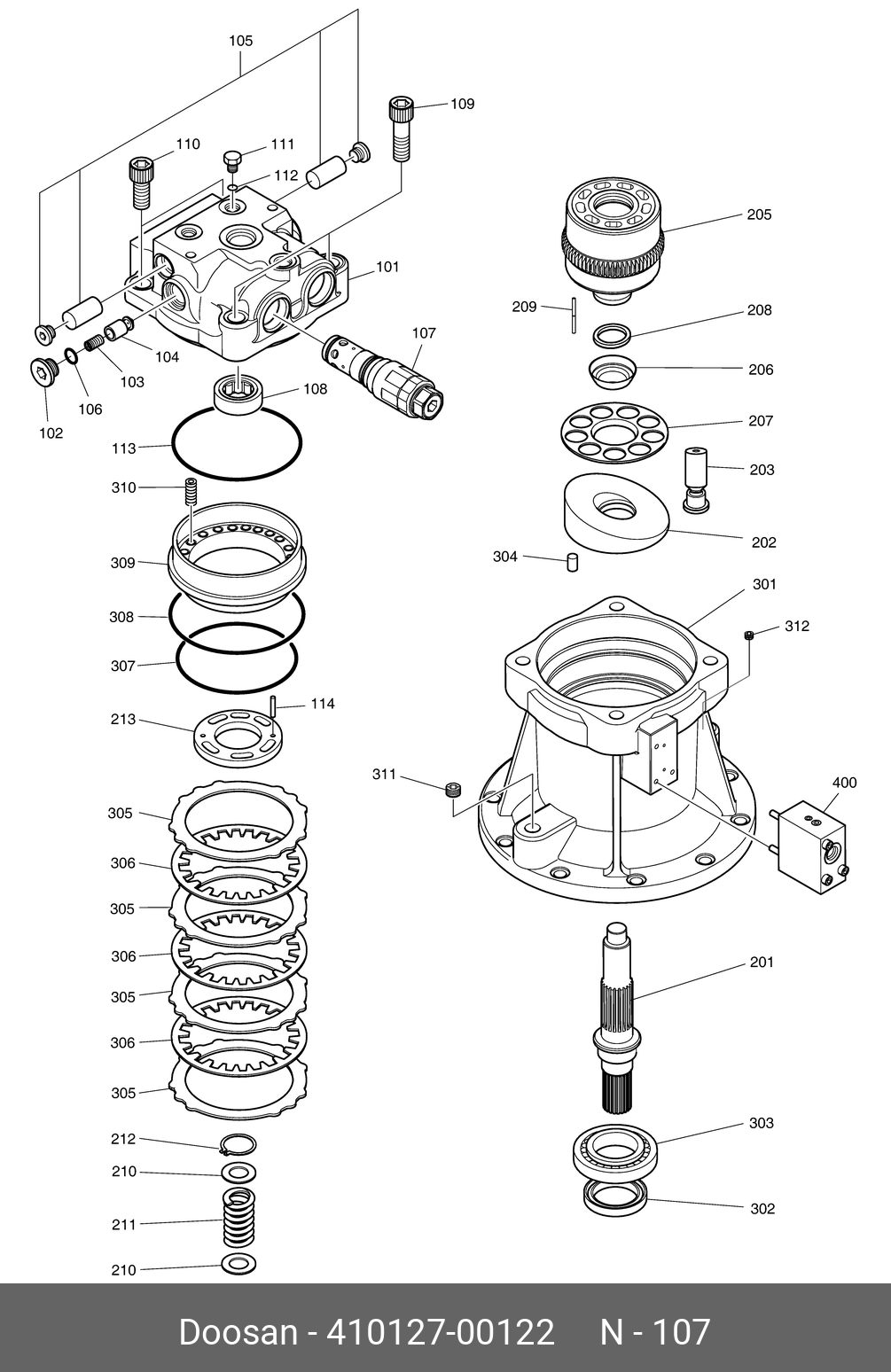 105
109
110
111
112
101
107
104
103
106
102
108
113
310
309
308
307
213
114
305
306
305
306
305
306
305
212
210
211
210
205
209
208
206
207
203
202
304
301
312
311
400
201
303
302

Doosan - 410127-00122 N - 107