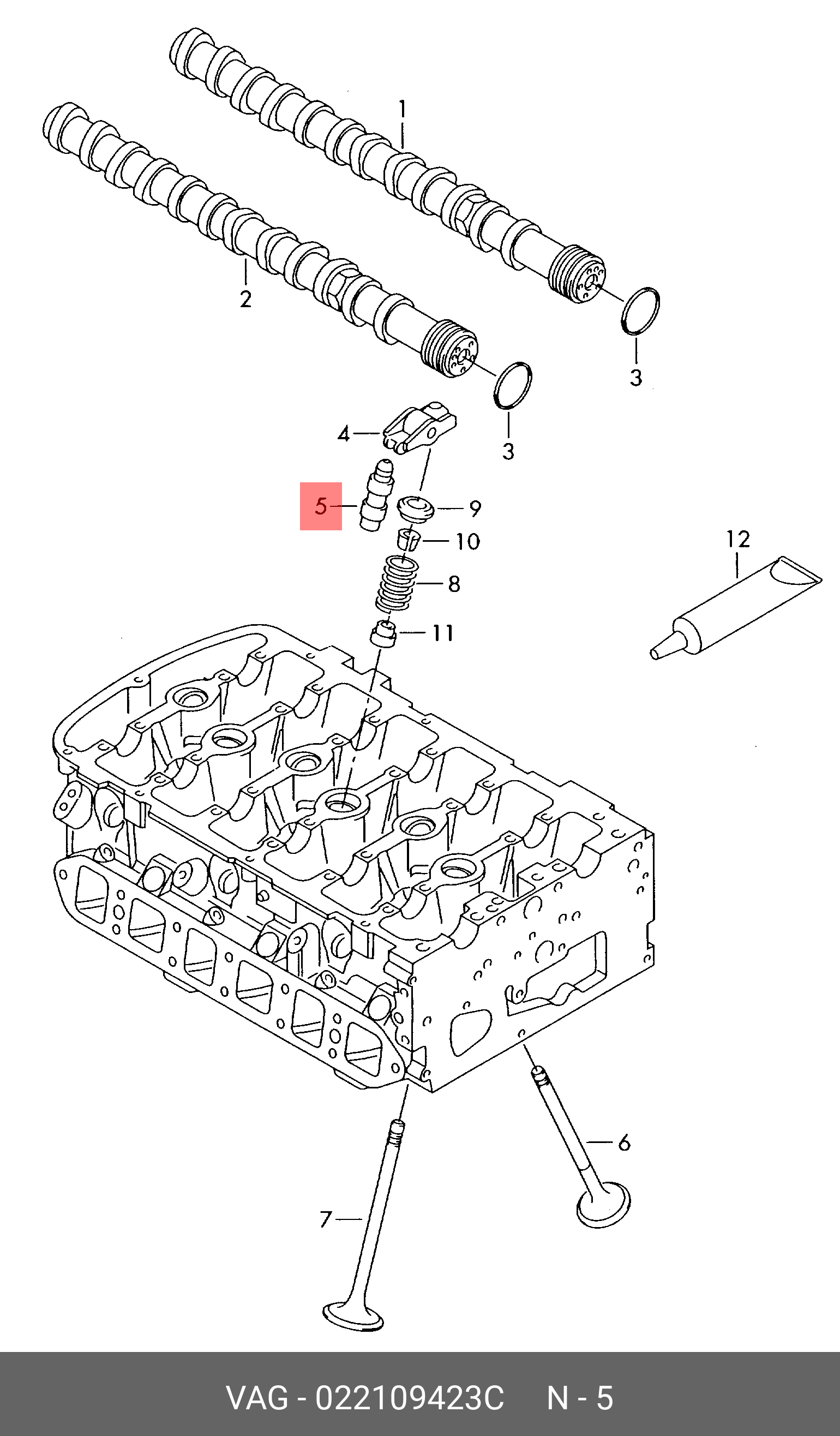 1
2
3
3
4
5
9
10
8
11
12
6
7
VAG - 022109423C N - 5