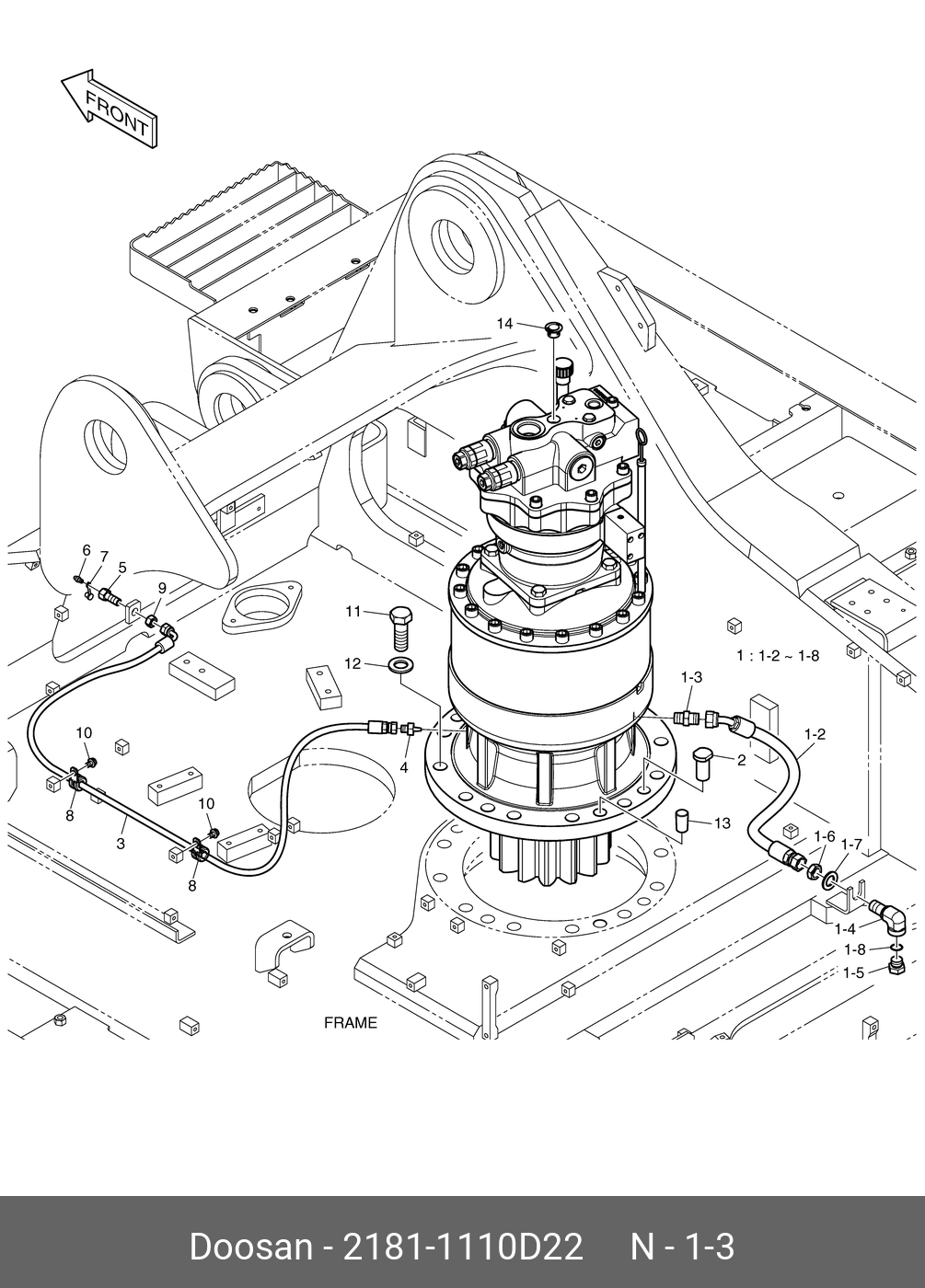 FRONT

14

6
7
5
9

11
12

1 : 1-2 ~ 1-8

1-3
1-2
2
4
10
8
3
10
8
13
1-6
1-7
1-4
1-8
1-5

FRAME

Doosan - 2181-1110D22 N - 1-3