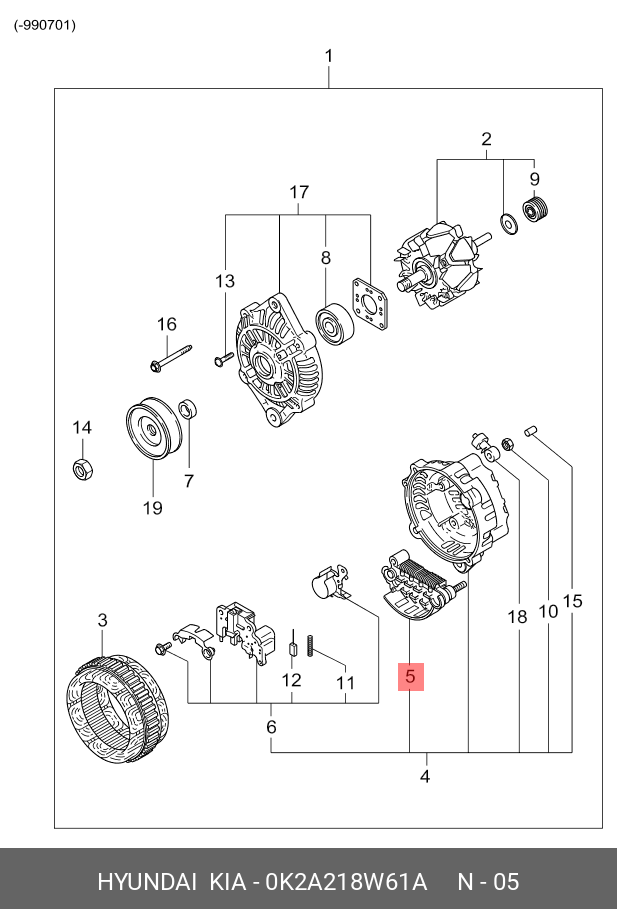 (-990701)

1

2

9

17

8

13

16

14

7

19

3

12

11

6

5

18

10

15

4

HYUNDAI KIA - 0K2A218W61A N - 05