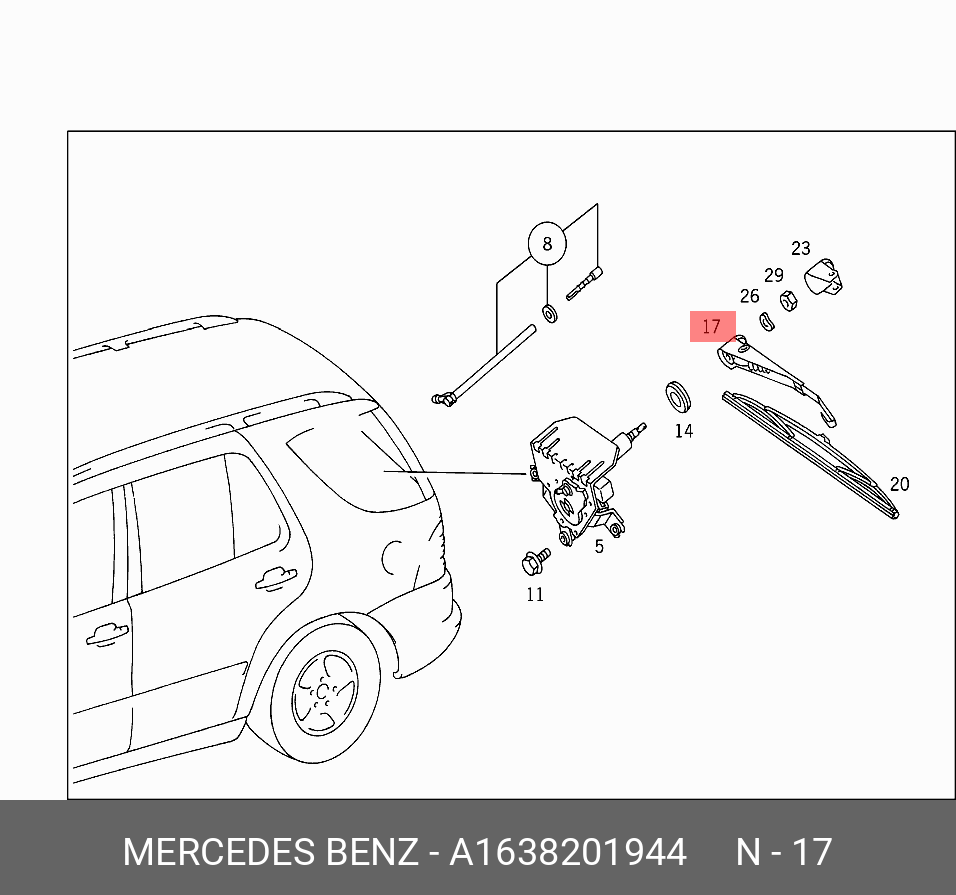 8
23
29
26
17
14
20
5
11

MERCEDES BENZ - A1638201944 N - 17