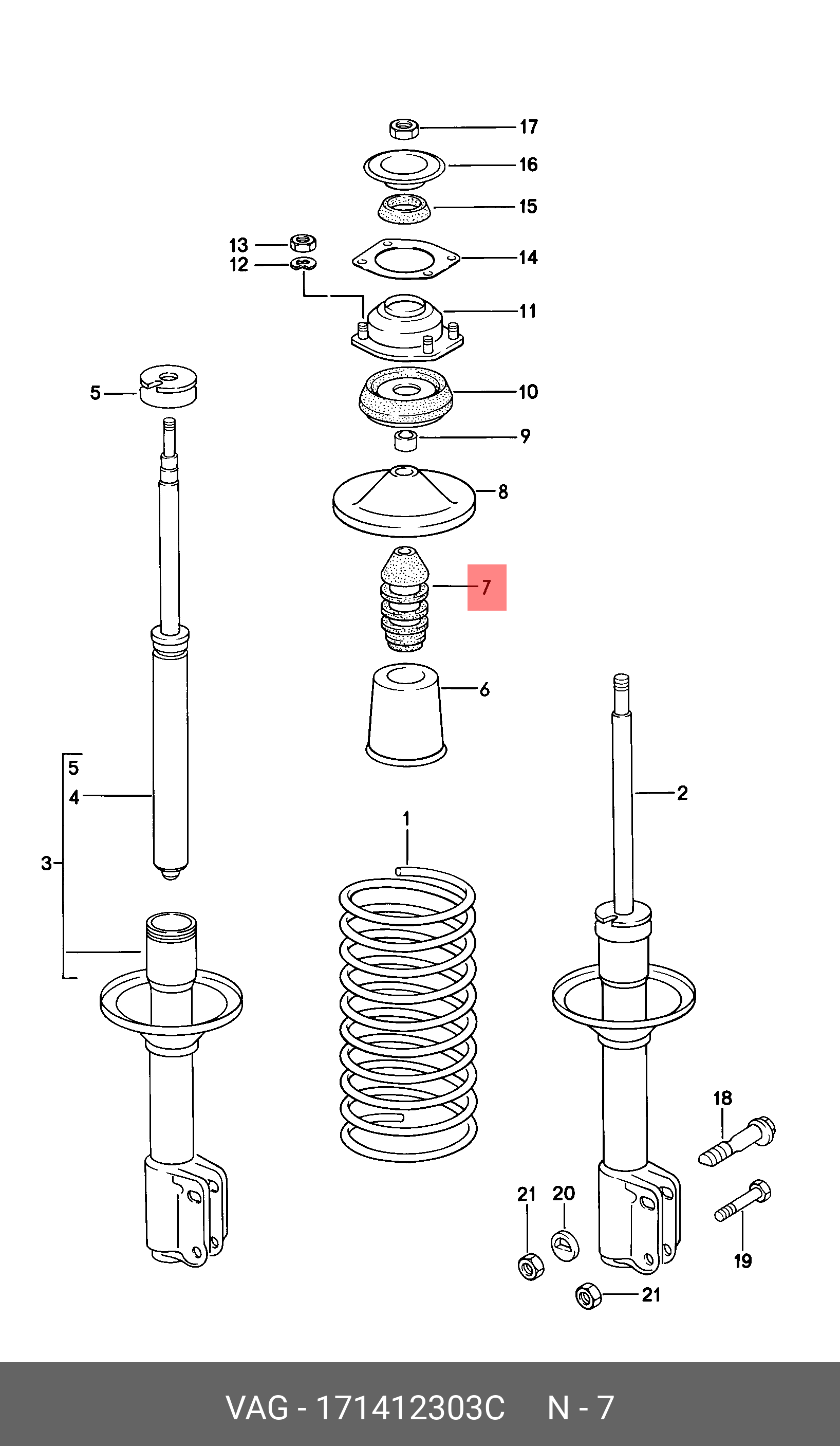 17
16
15
13
12
14
11
5
10
9
8
7
6
5
4
3
2
1
18
21
20
19
21

VAG - 171412303C N - 7