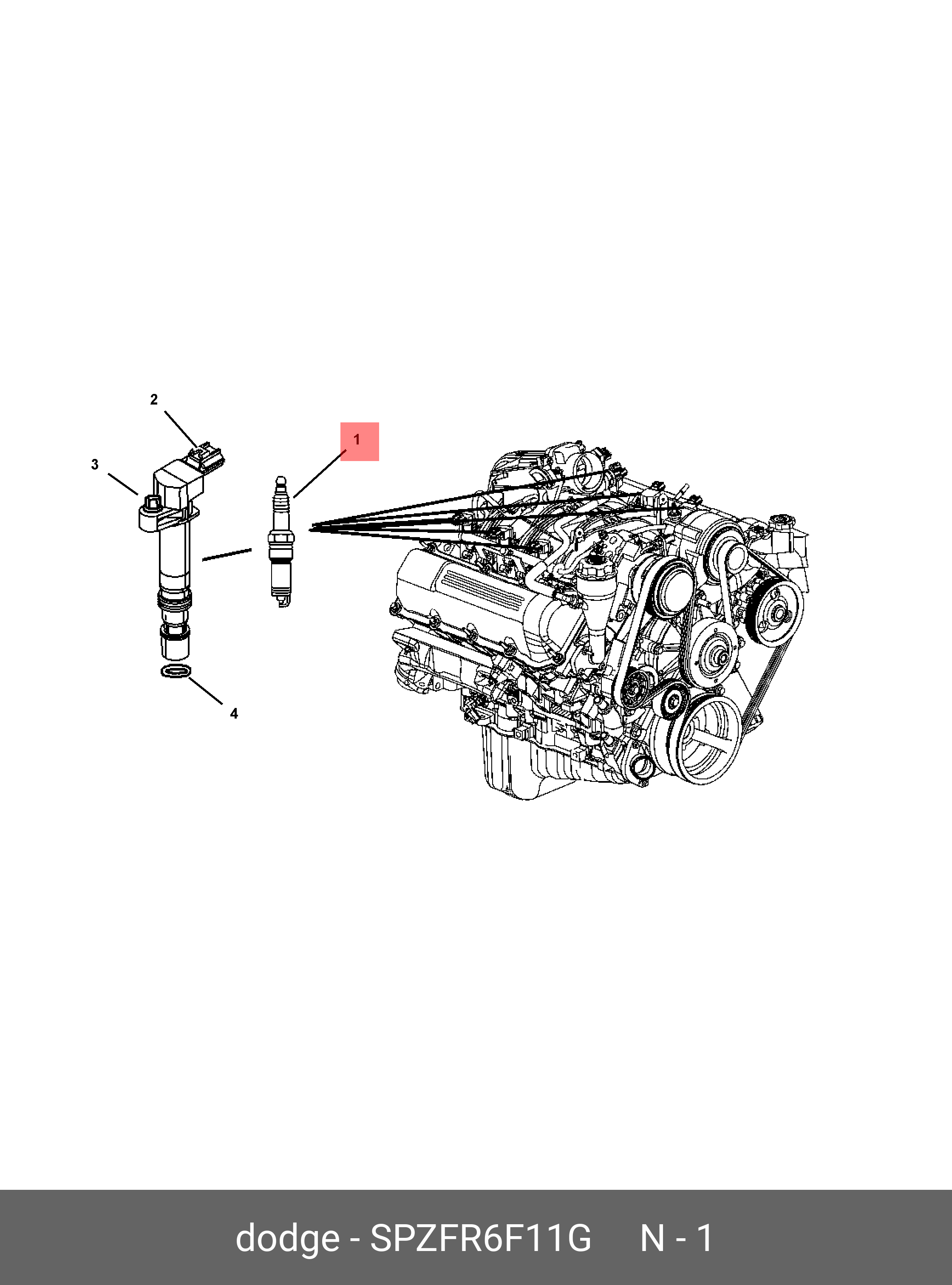 2

3

1

4

dodge - SPZFR6F11G N - 1