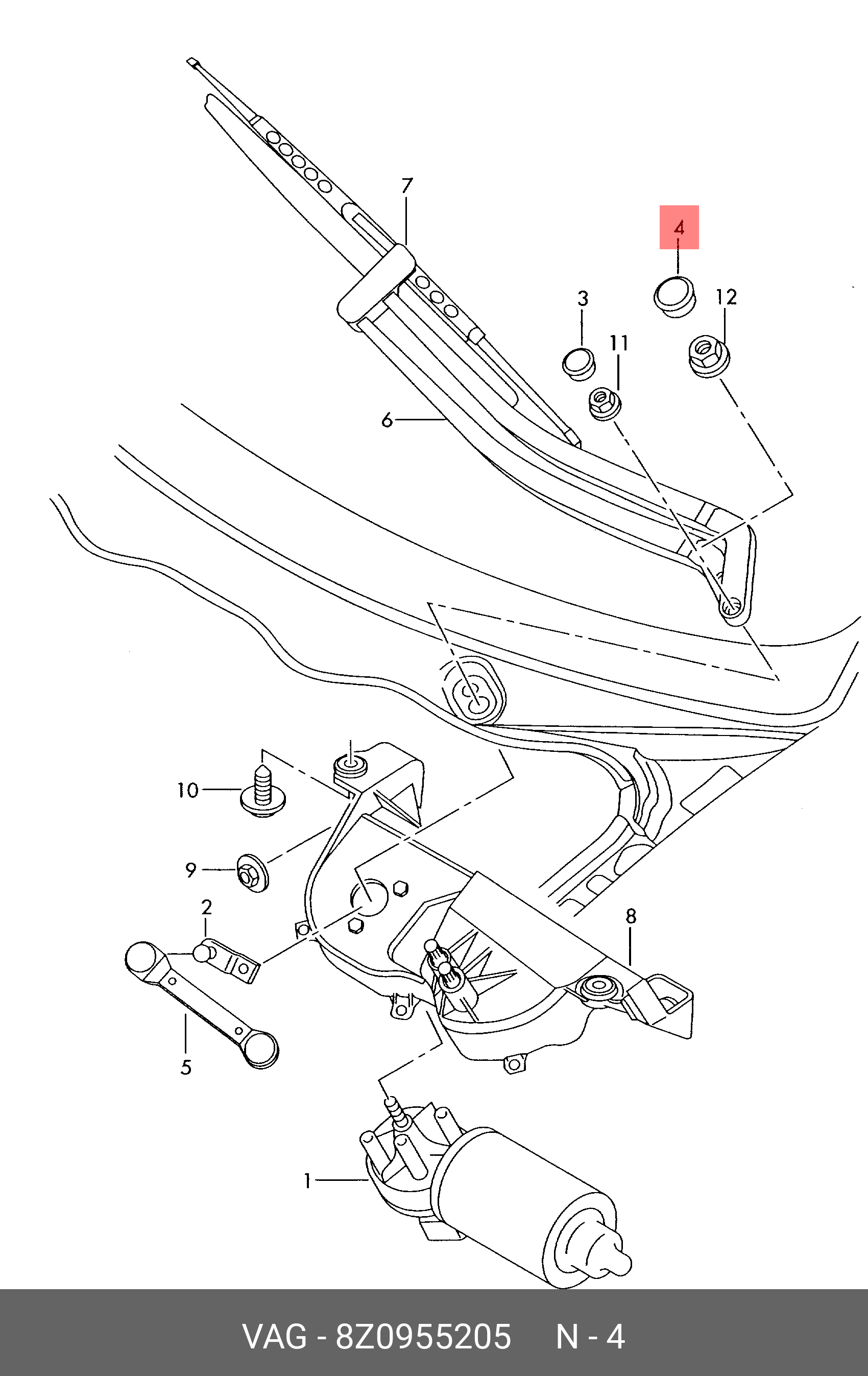 7
4
3
12
11
6
10
9
2
8
5
1

VAG - 8Z0955205 N - 4